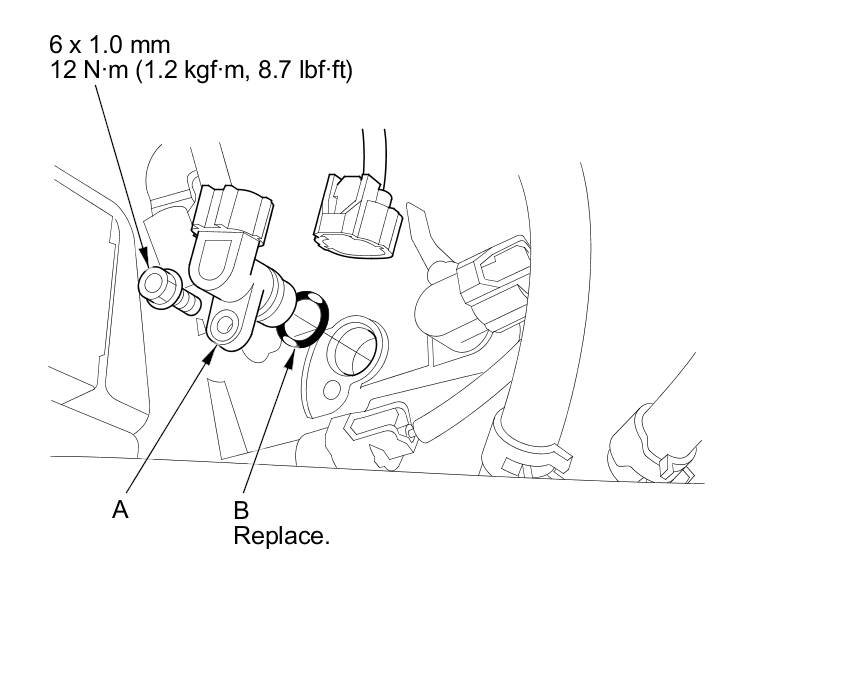 6 x 1.0 mm
12 N·m (1.2 kgf·m, 8.7 lbf·ft)

A

B
Replace.