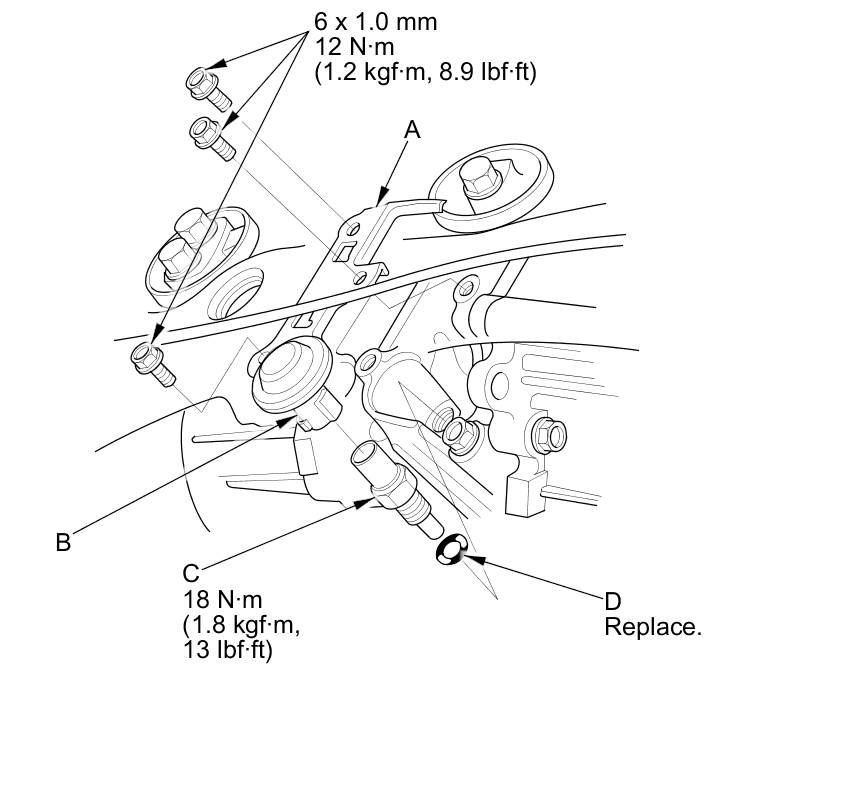 6 x 1.0 mm
12 N·m
(1.2 kgf·m, 8.9 lbf·ft)

A

B

C
18 N·m
(1.8 kgf·m,
13 lbf·ft)

D
Replace.