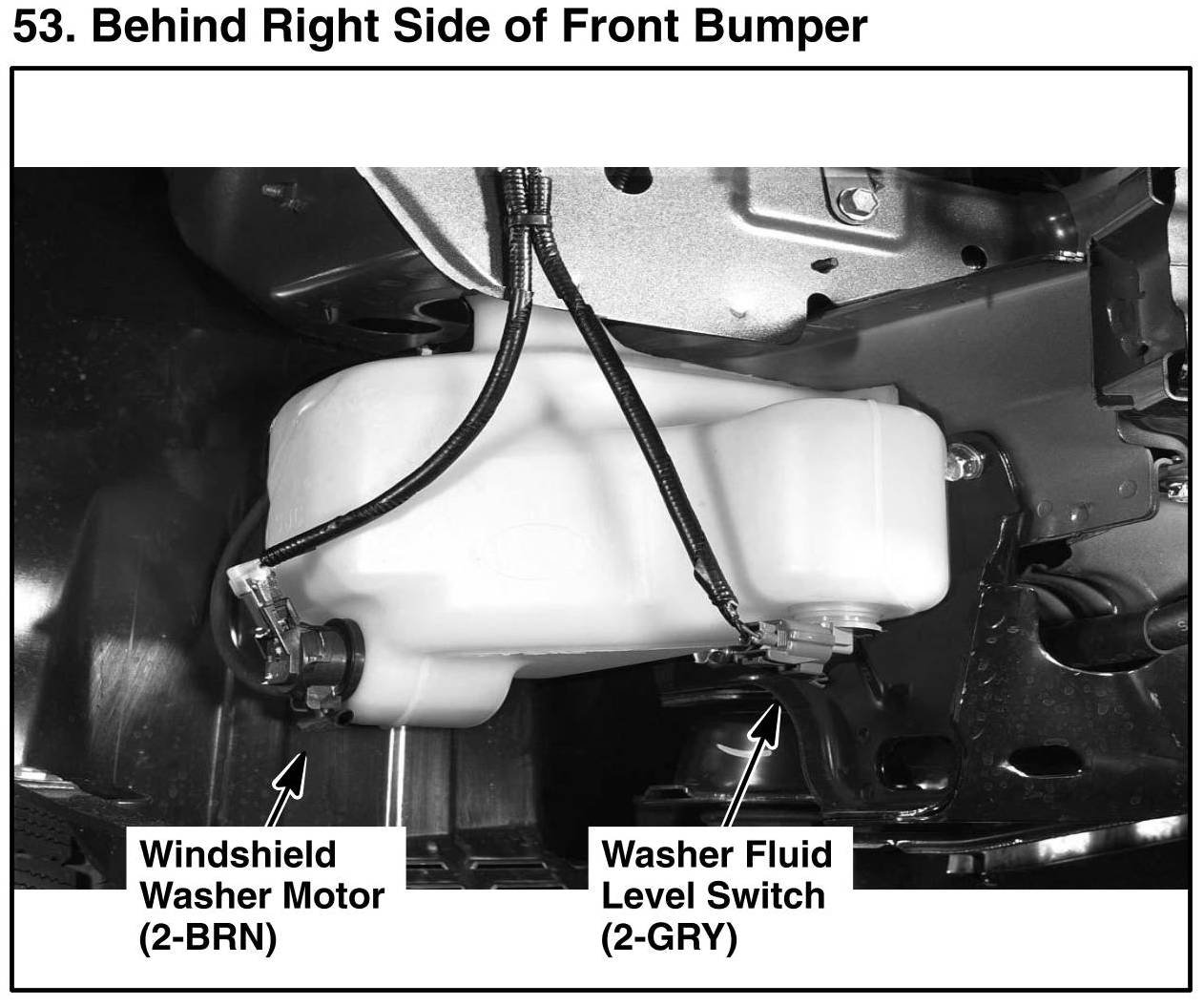 53. Behind Right Side of Front Bumper

Windshield Washer Motor (2-BRN)

Washer Fluid Level Switch (2-GRY)