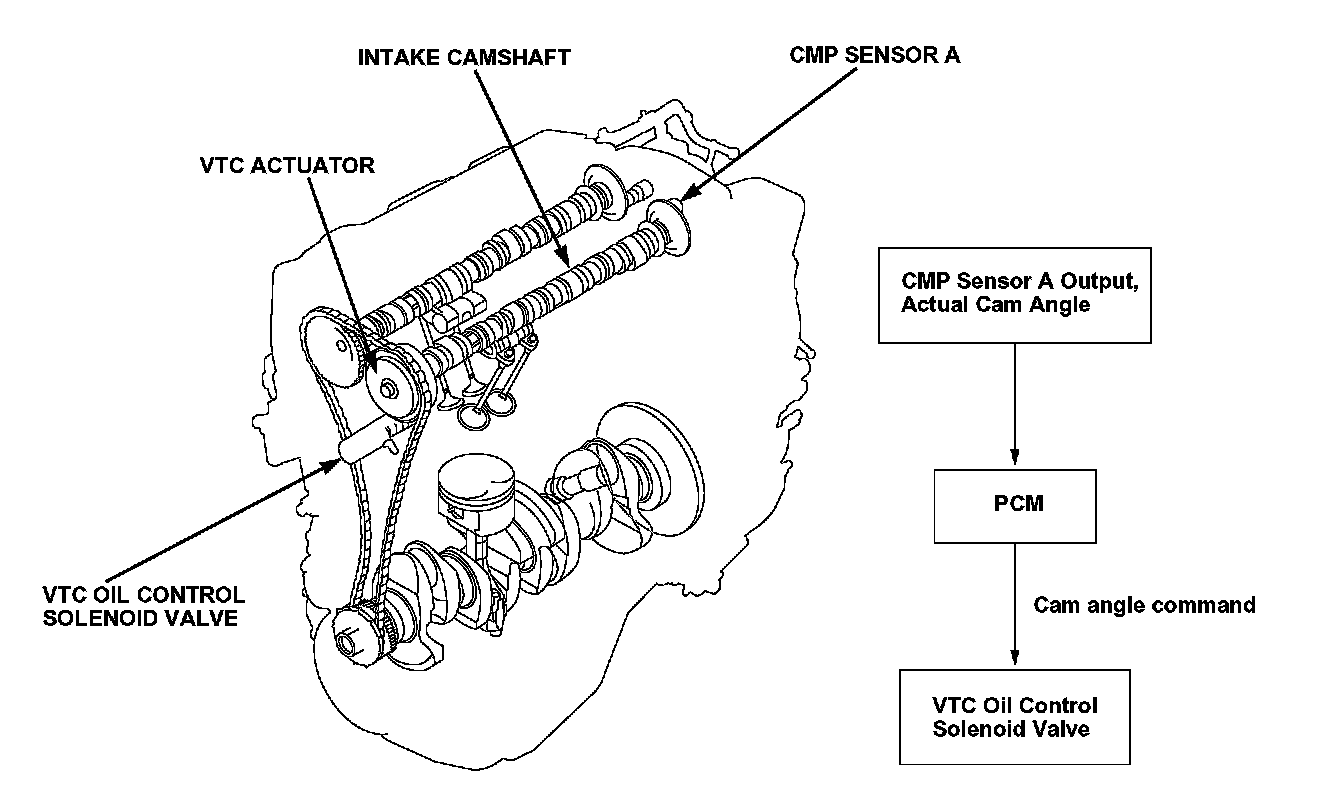 INTAKE CAMSHAFT

CMP SENSOR A

VTC ACTUATOR

VTC OIL CONTROL SOLENOID VALVE

CMP Sensor A Output, Actual Cam Angle

PCM

Cam angle command

VTC Oil Control Solenoid Valve