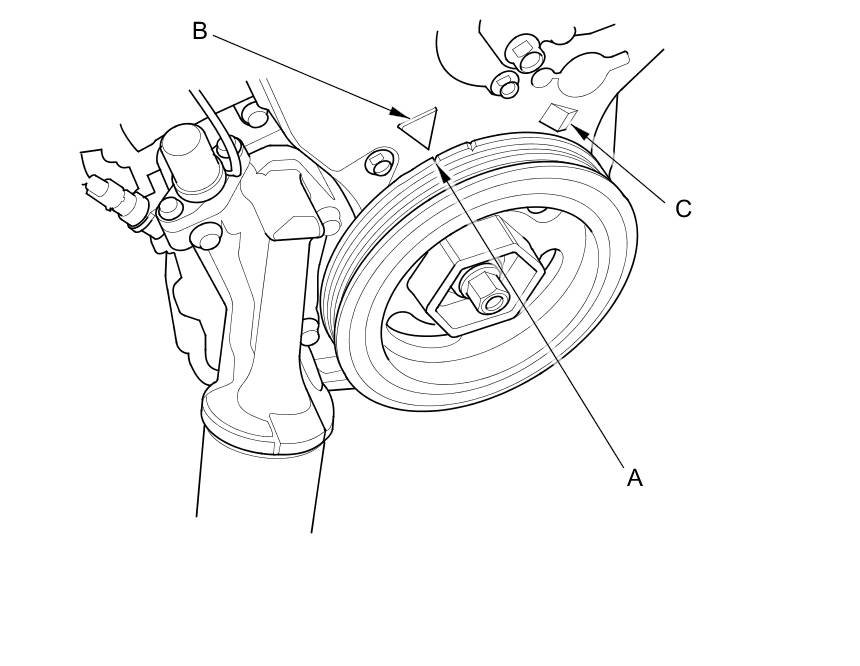 B
C
A