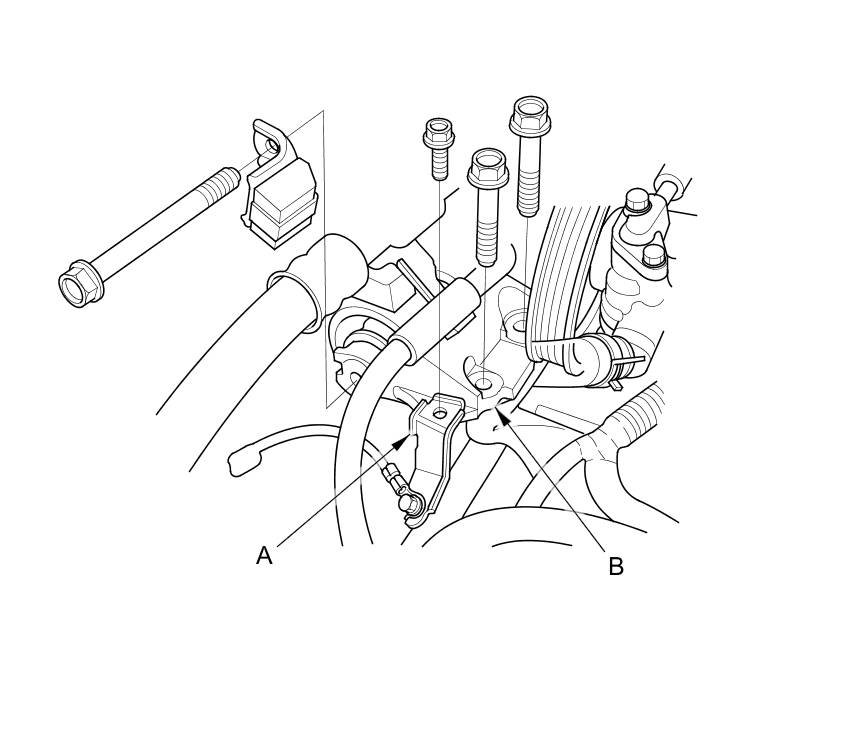 A

B