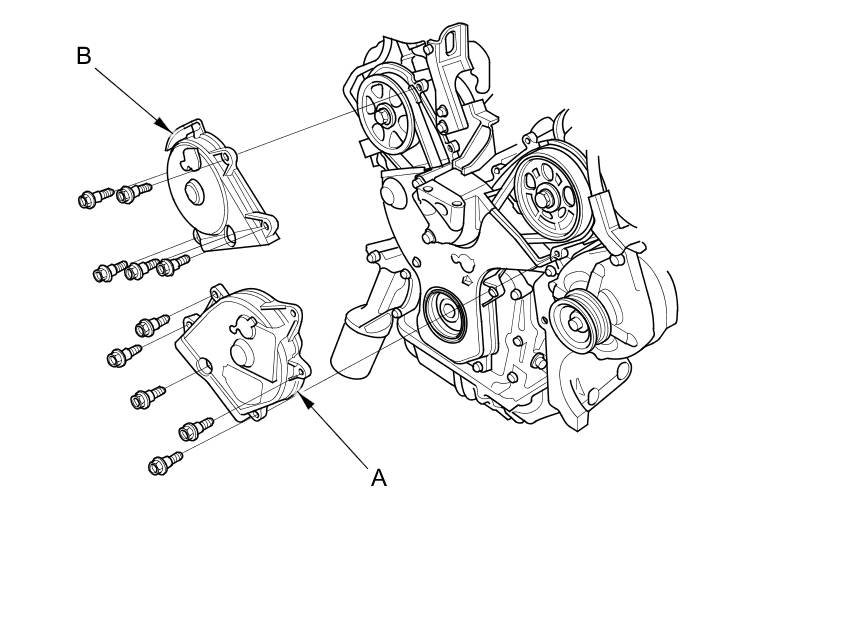 B

A