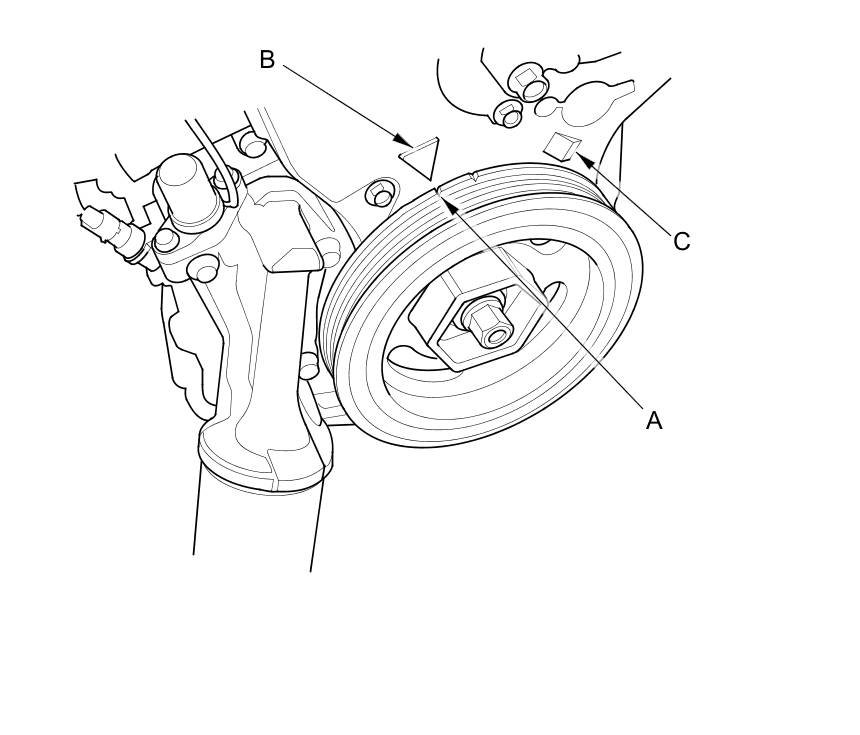 B

C

A