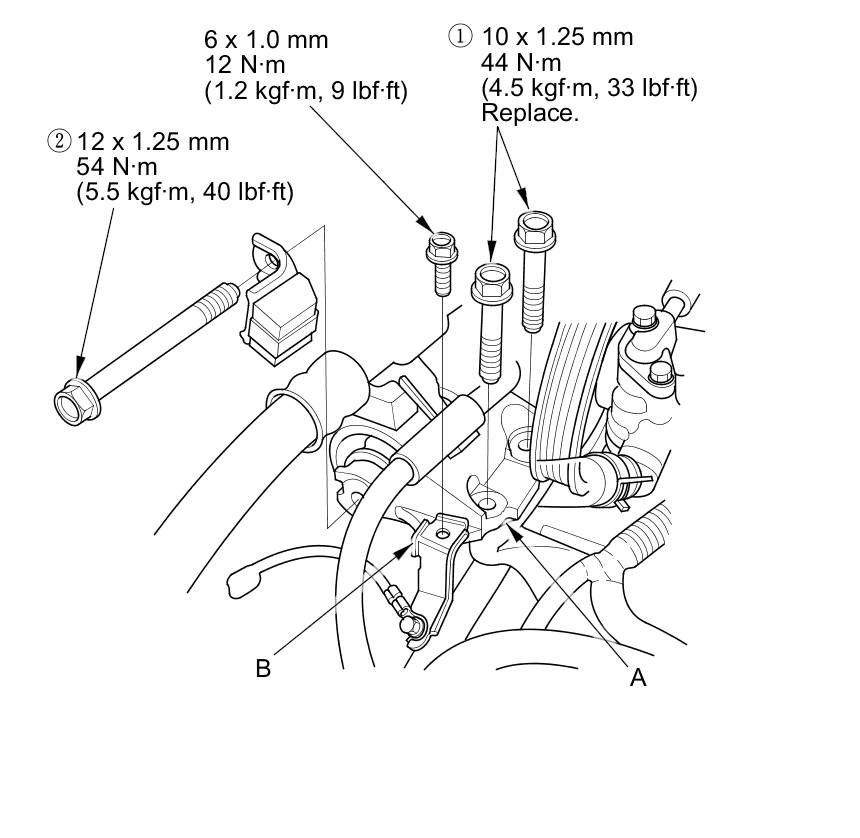 6 x 1.0 mm
12 N·m
(1.2 kgf·m, 9 lbf·ft)

① 10 x 1.25 mm
44 N·m
(4.5 kgf·m, 33 lbf·ft)
Replace.

② 12 x 1.25 mm
54 N·m
(5.5 kgf·m, 40 lbf·ft)

B

A