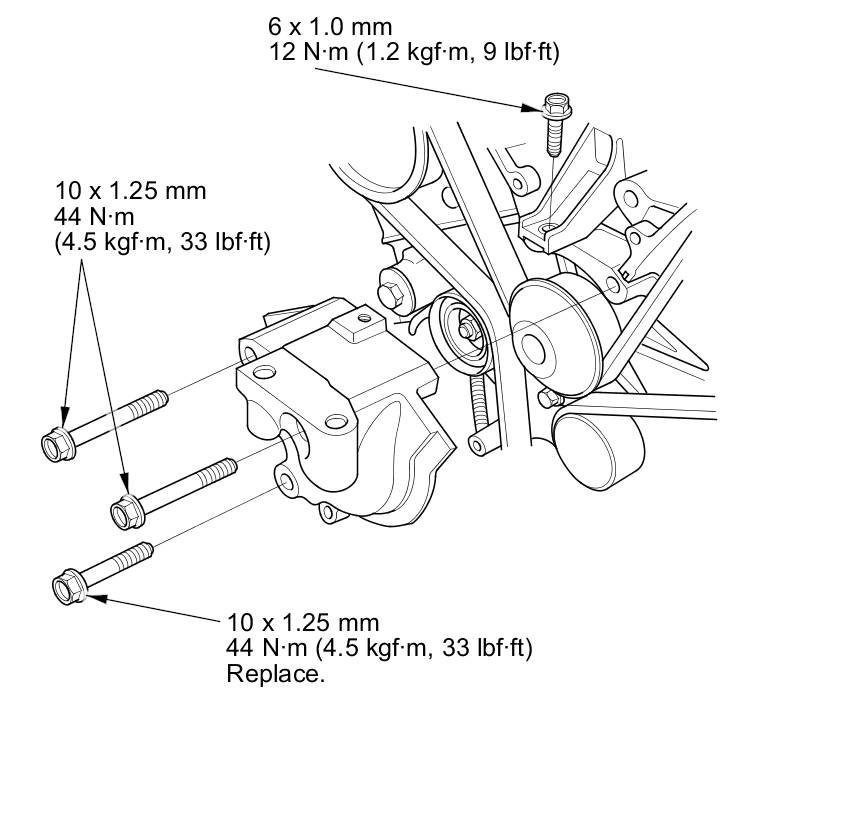 6 x 1.0 mm
12 N·m (1.2 kgf·m, 9 lbf·ft)

10 x 1.25 mm
44 N·m
(4.5 kgf·m, 33 lbf·ft)

10 x 1.25 mm
44 N·m (4.5 kgf·m, 33 lbf·ft)
Replace.