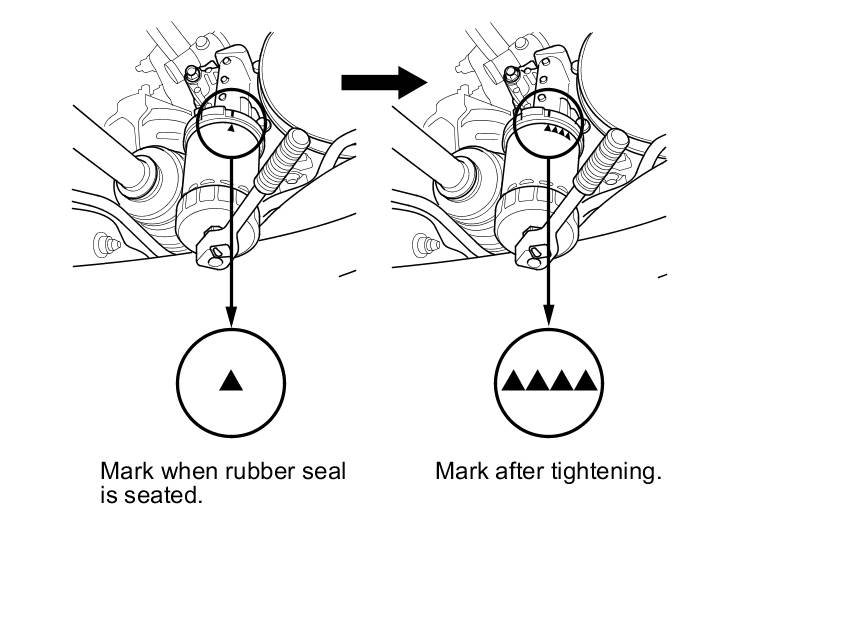 Mark when rubber seal is seated.

Mark after tightening.