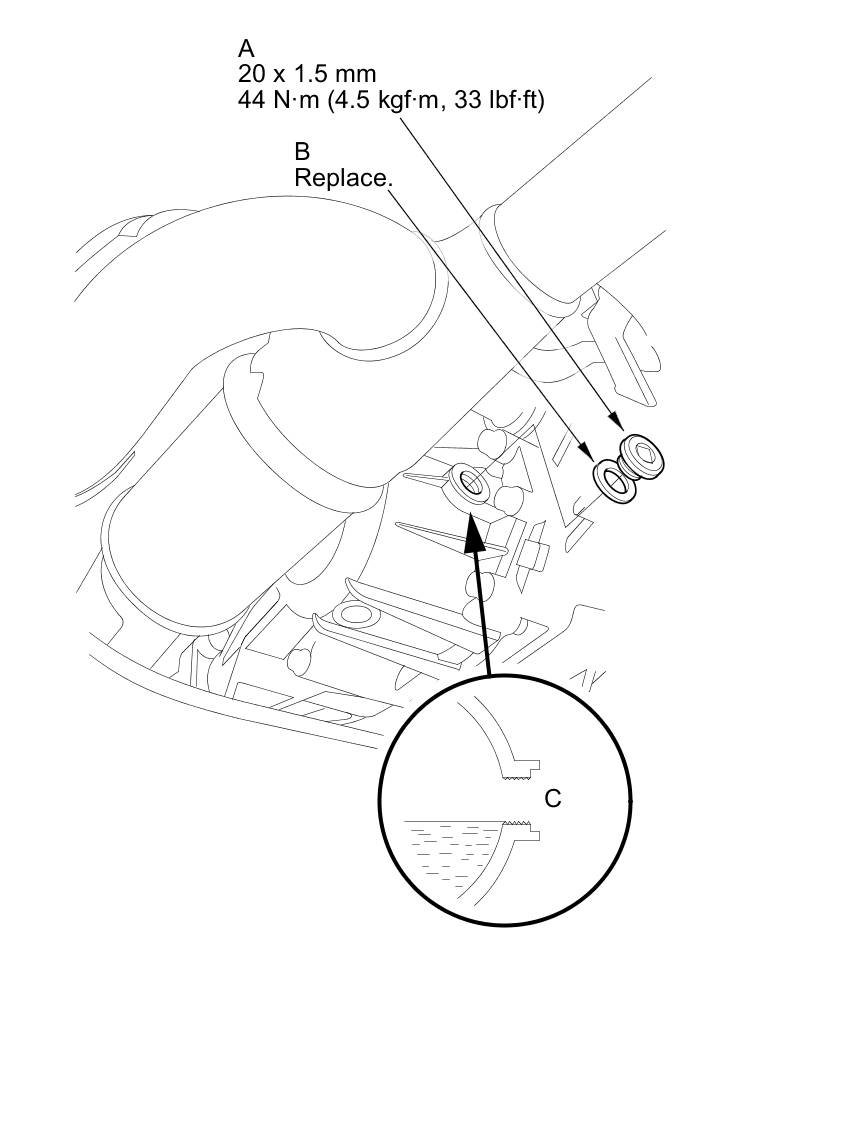 A
20 x 1.5 mm
44 N·m (4.5 kgf·m, 33 lbf·ft)

B
Replace.

C