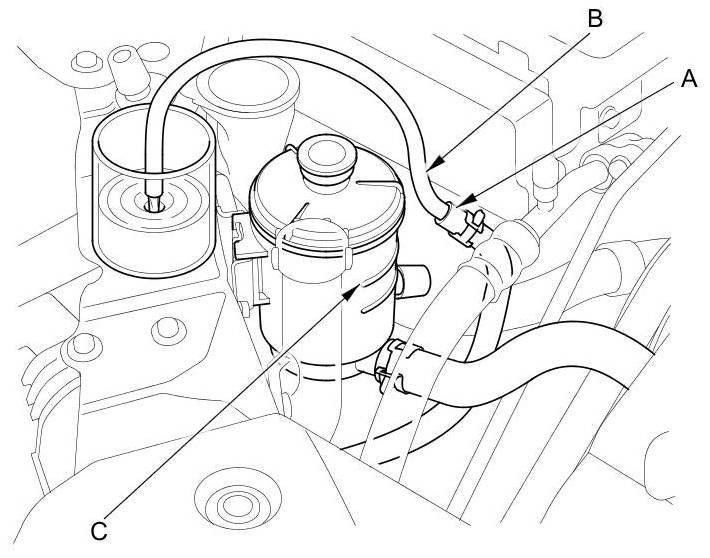 B
A
C