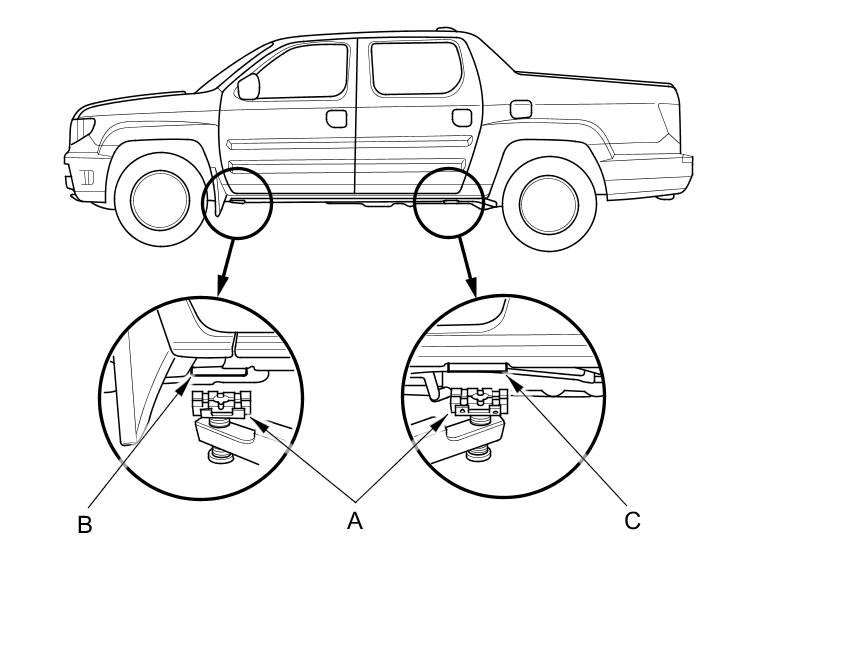 B

A

C