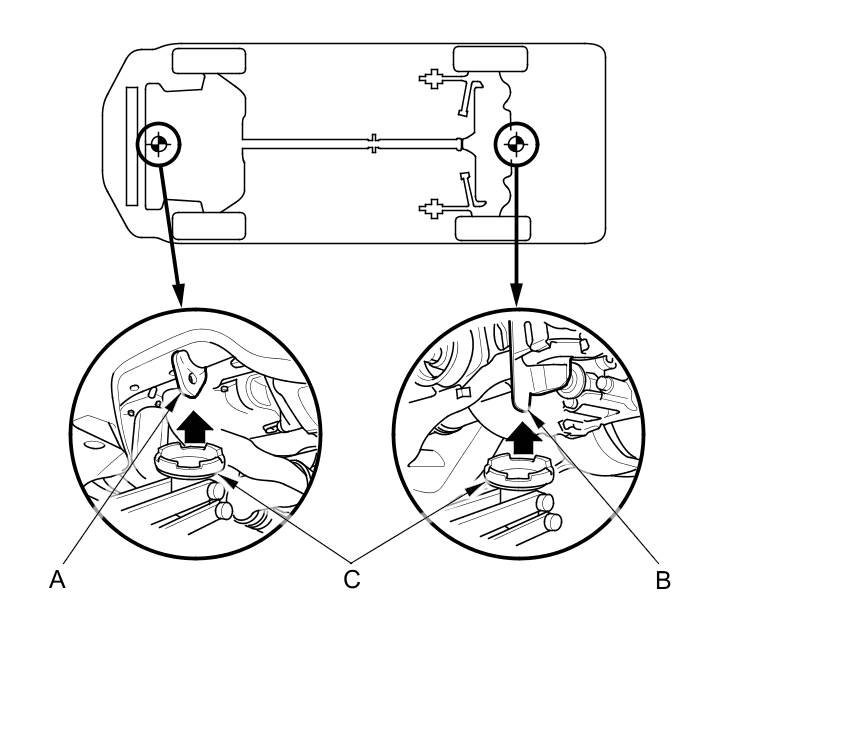 A

C

B