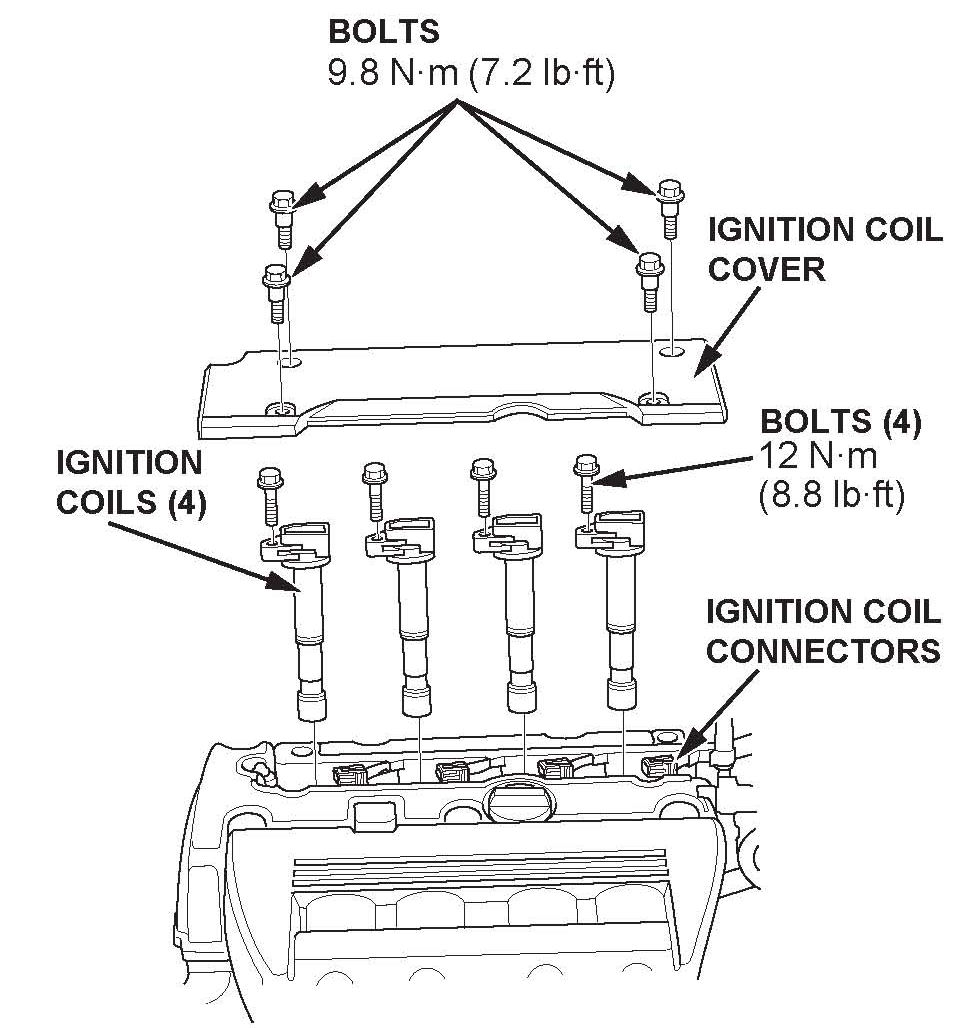 BOLTS
9.8 N·m (7.2 lb·ft)

IGNITION COIL COVER

BOLTS (4)
12 N·m (8.8 lb·ft)

IGNITION COILS (4)

IGNITION COIL CONNECTORS