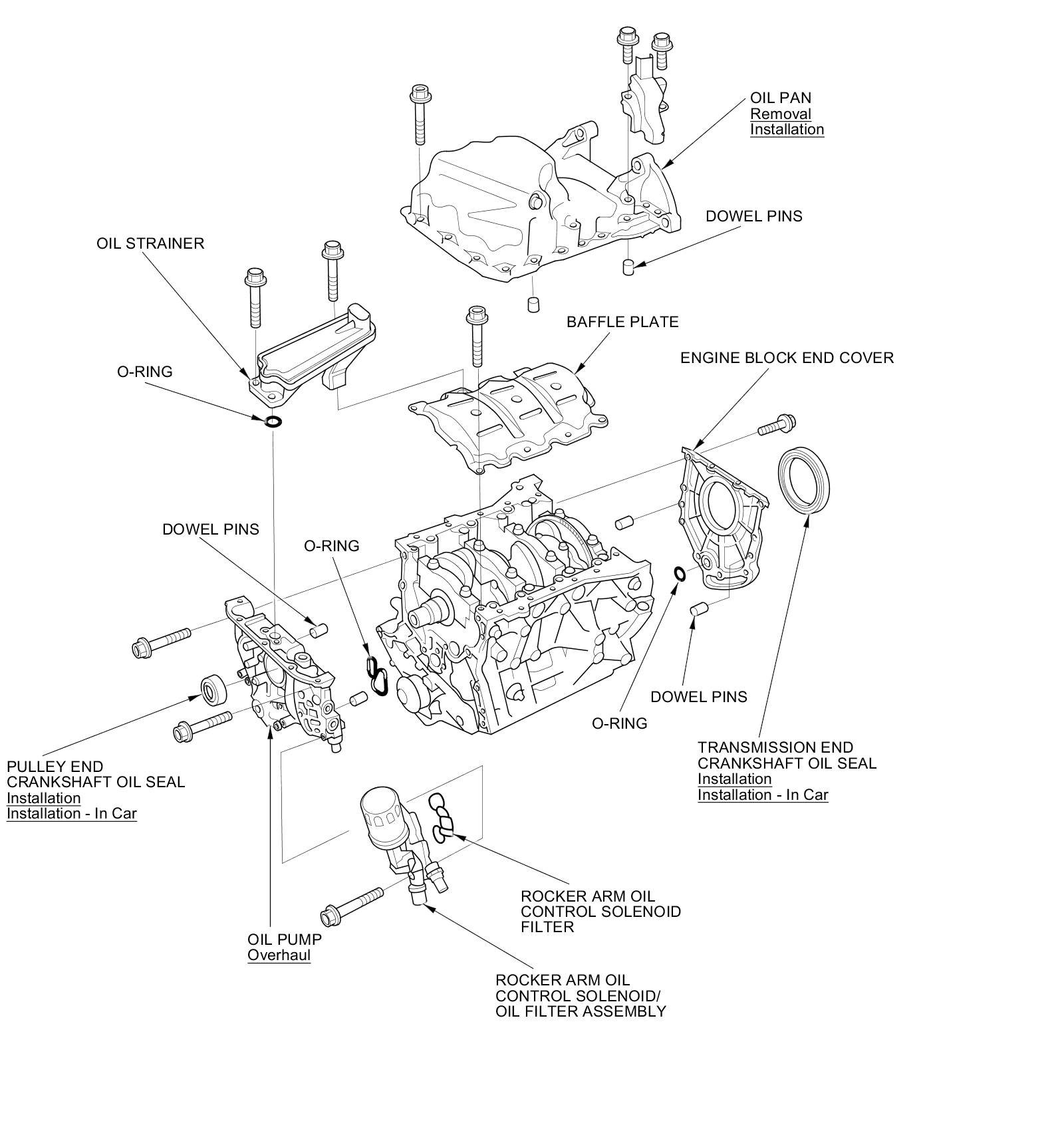 OIL PAN
Removal
Installation

DOWEL PINS

OIL STRAINER

BAFFLE PLATE

ENGINE BLOCK END COVER

O-RING

DOWEL PINS

O-RING

DOWEL PINS

O-RING

TRANSMISSION END CRANKSHAFT OIL SEAL
Installation
Installation - In Car

PULLEY END CRANKSHAFT OIL SEAL
Installation
Installation - In Car

ROCKER ARM OIL CONTROL SOLENOID FILTER

OIL PUMP
Overhaul

ROCKER ARM OIL CONTROL SOLENOID/ OIL FILTER ASSEMBLY