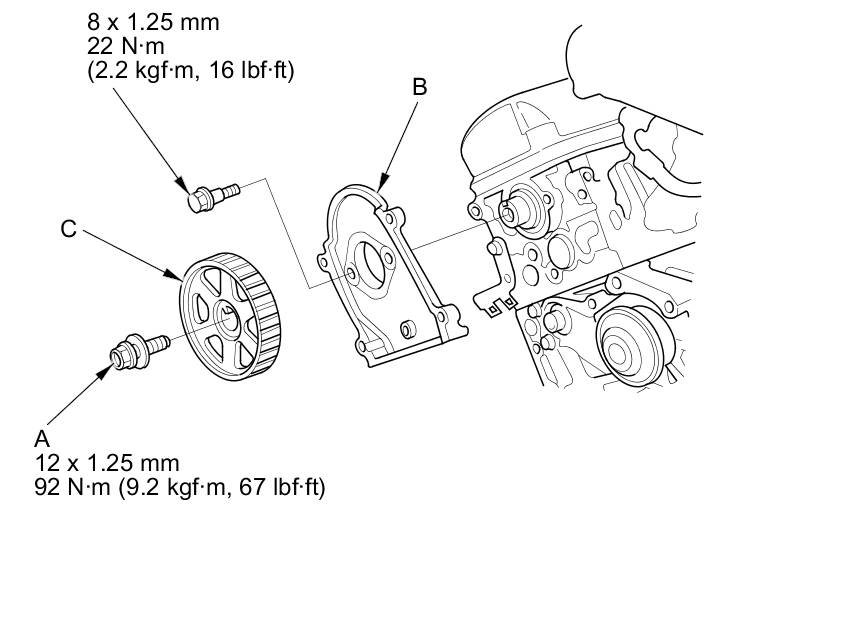 8 x 1.25 mm
22 N·m
(2.2 kgf·m, 16 lbf·ft)

B

C

A
12 x 1.25 mm
92 N·m (9.2 kgf·m, 67 lbf·ft)