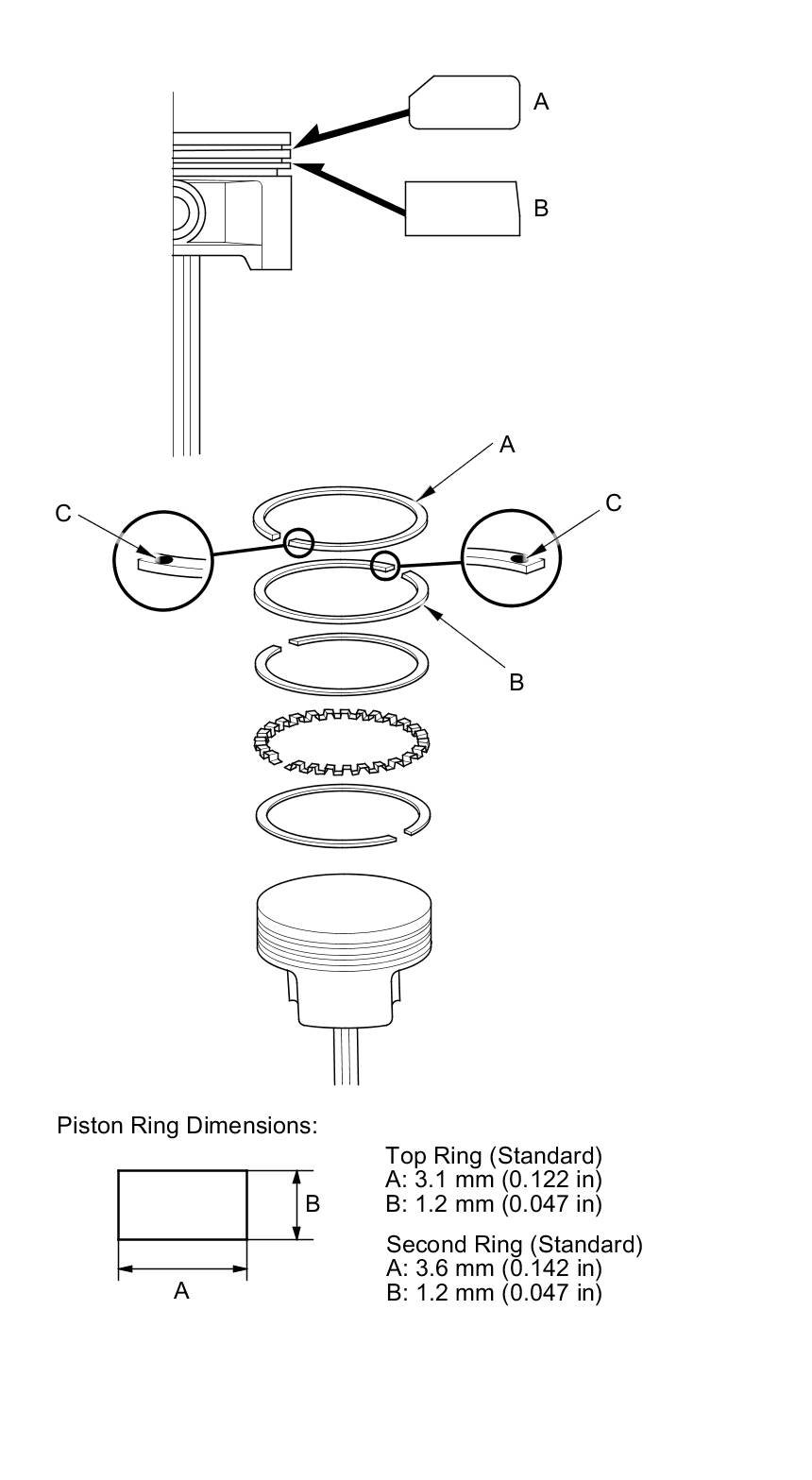 A

B

A

C

C

B

Piston Ring Dimensions:

B

A

Top Ring (Standard)
A: 3.1 mm (0.122 in)
B: 1.2 mm (0.047 in)

Second Ring (Standard)
A: 3.6 mm (0.142 in)
B: 1.2 mm (0.047 in)