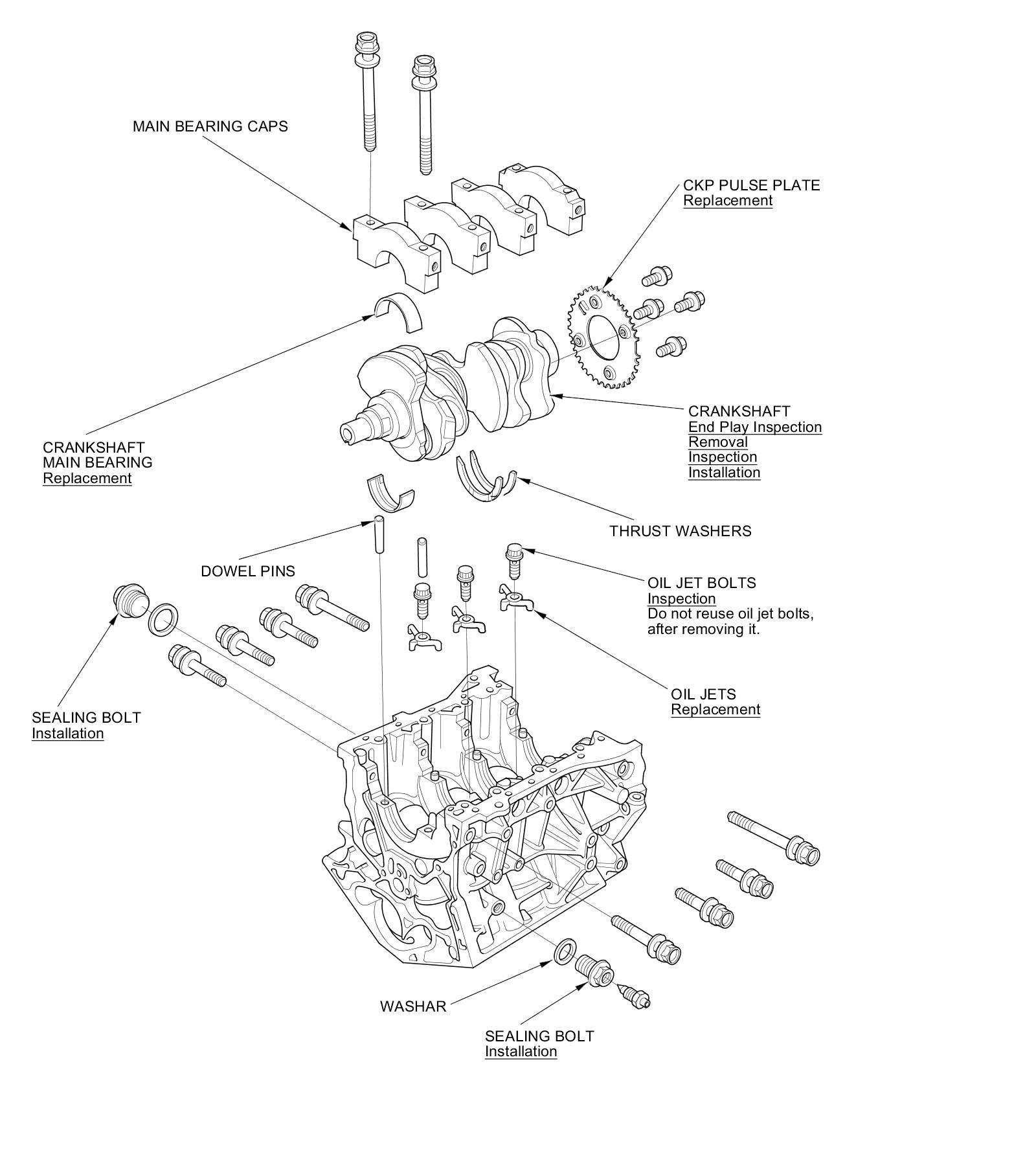 MAIN BEARING CAPS

CKP PULSE PLATE
Replacement

CRANKSHAFT
End Play Inspection
Removal
Inspection
Installation

CRANKSHAFT
MAIN BEARING
Replacement

THRUST WASHERS

DOWEL PINS

OIL JET BOLTS
Inspection
Do not reuse oil jet bolts, after removing it.

OIL JETS
Replacement

SEALING BOLT
Installation

WASHAR

SEALING BOLT
Installation