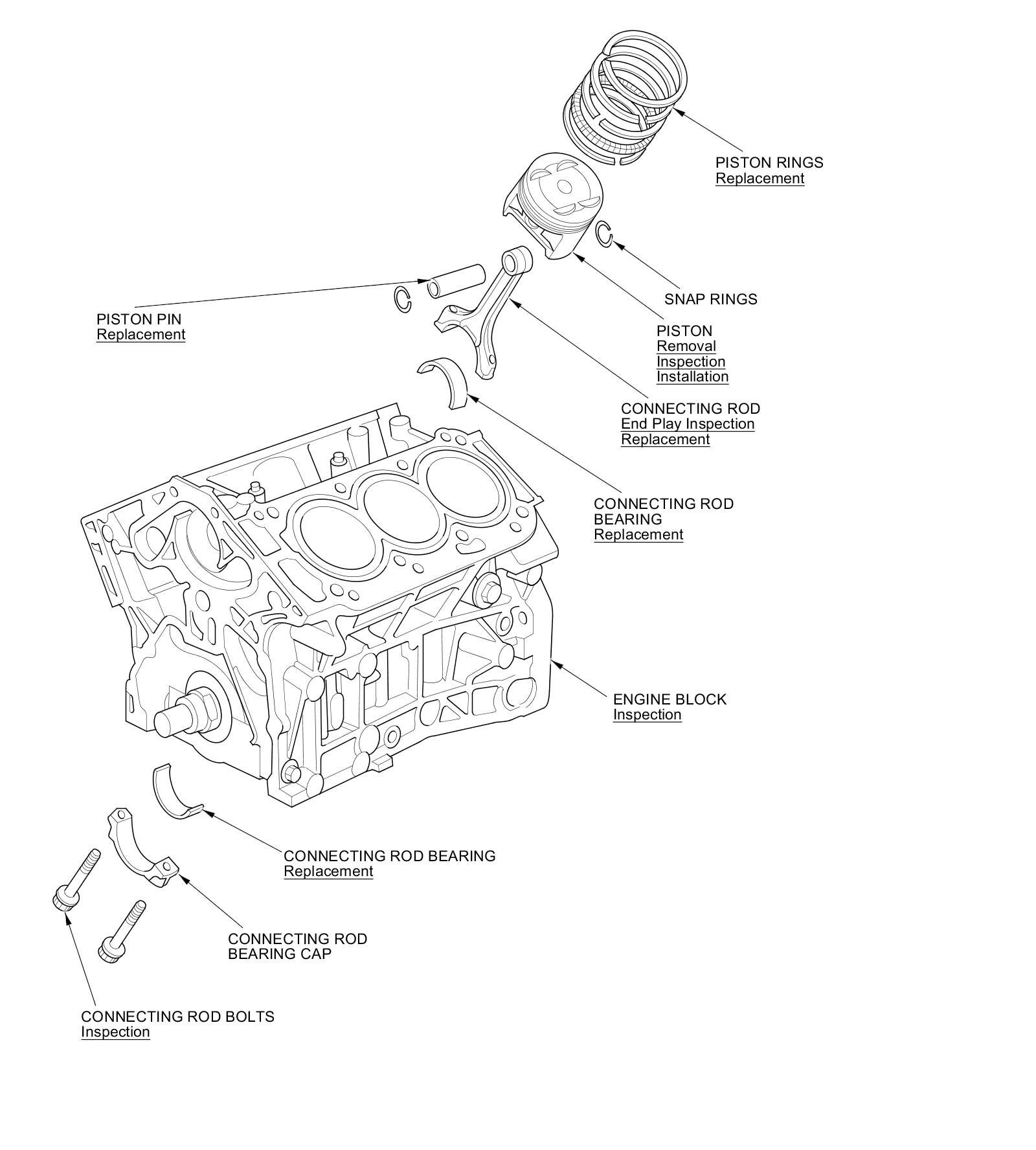 PISTON RINGS
Replacement

SNAP RINGS

PISTON PIN
Replacement

PISTON
Removal
Inspection
Installation

CONNECTING ROD
End Play Inspection
Replacement

CONNECTING ROD
BEARING
Replacement

ENGINE BLOCK
Inspection

CONNECTING ROD BEARING
Replacement

CONNECTING ROD
BEARING CAP

CONNECTING ROD BOLTS
Inspection