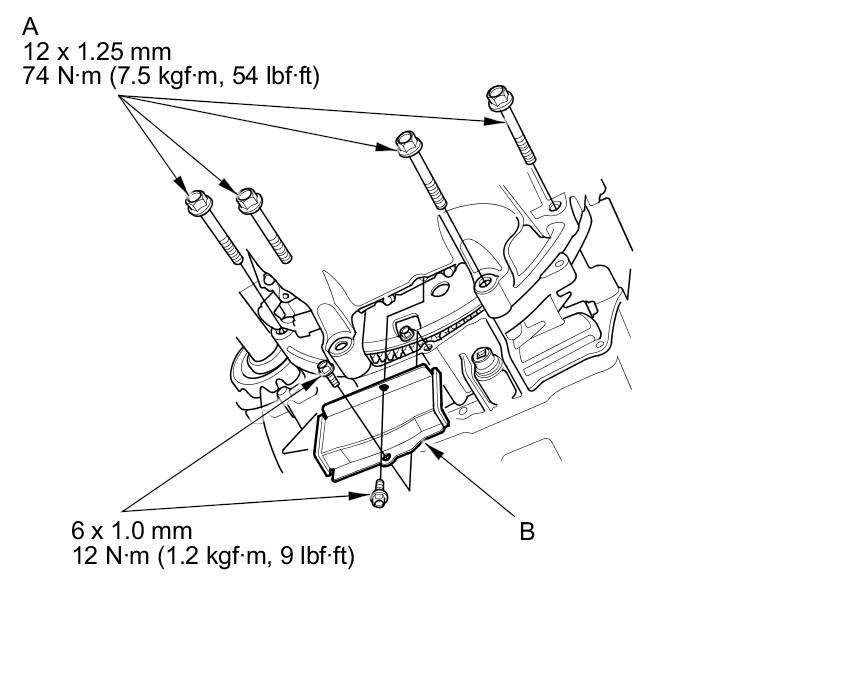 A
12 x 1.25 mm
74 N·m (7.5 kgf·m, 54 lbf·ft)

6 x 1.0 mm
12 N·m (1.2 kgf·m, 9 lbf·ft)

B