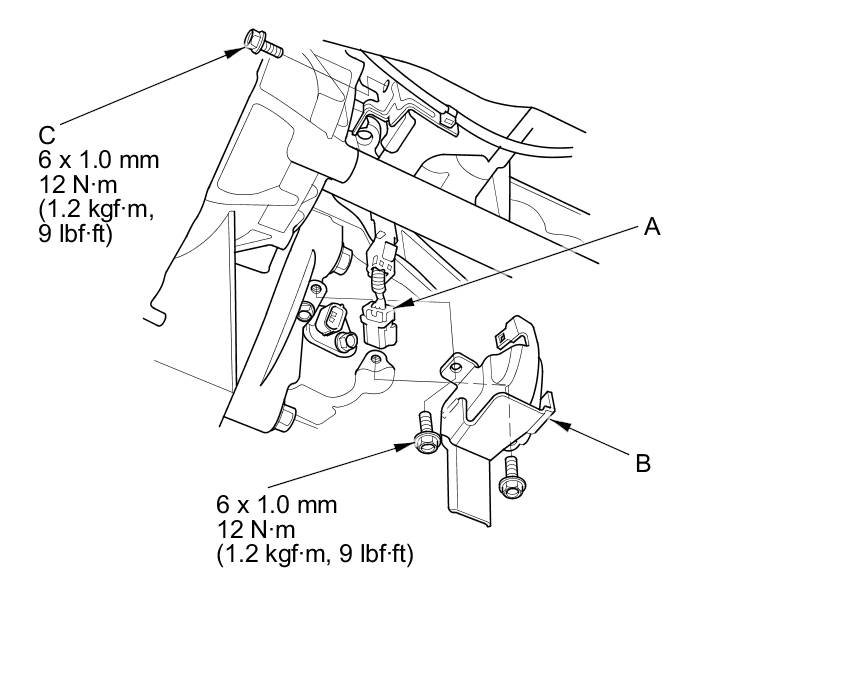 C
6 x 1.0 mm
12 N·m
(1.2 kgf·m,
9 lbf·ft)

A

B

6 x 1.0 mm
12 N·m
(1.2 kgf·m, 9 lbf·ft)