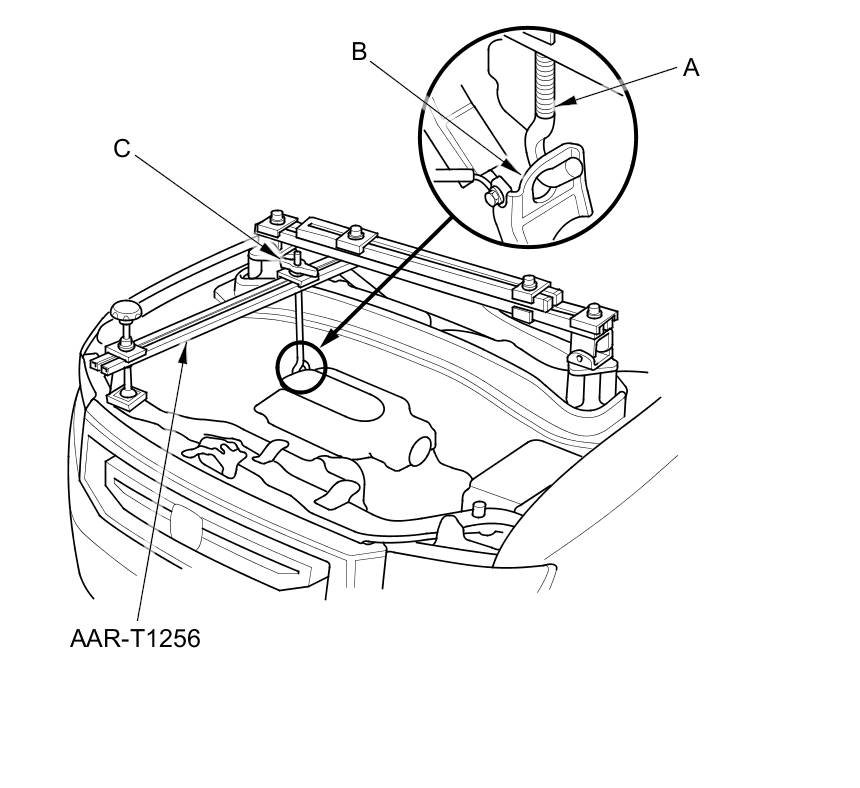 B
A
C
AAR-T1256