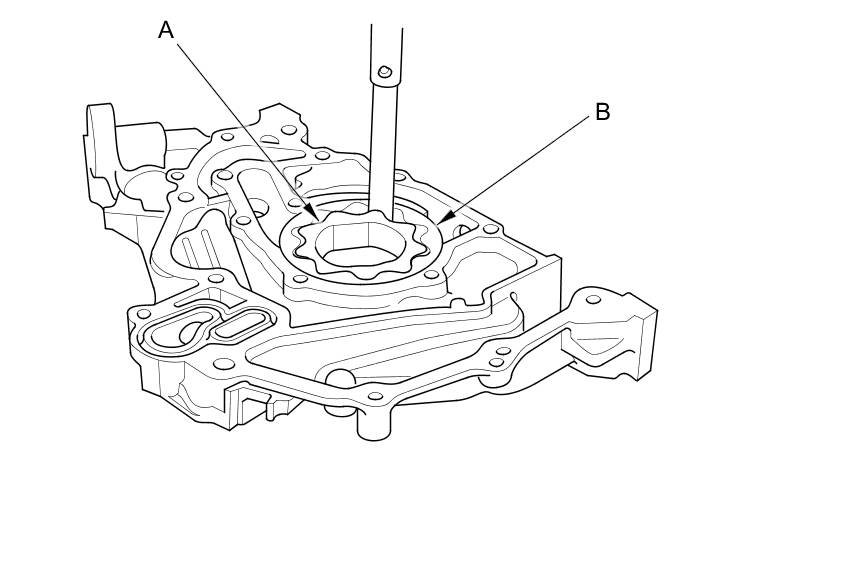 A
B