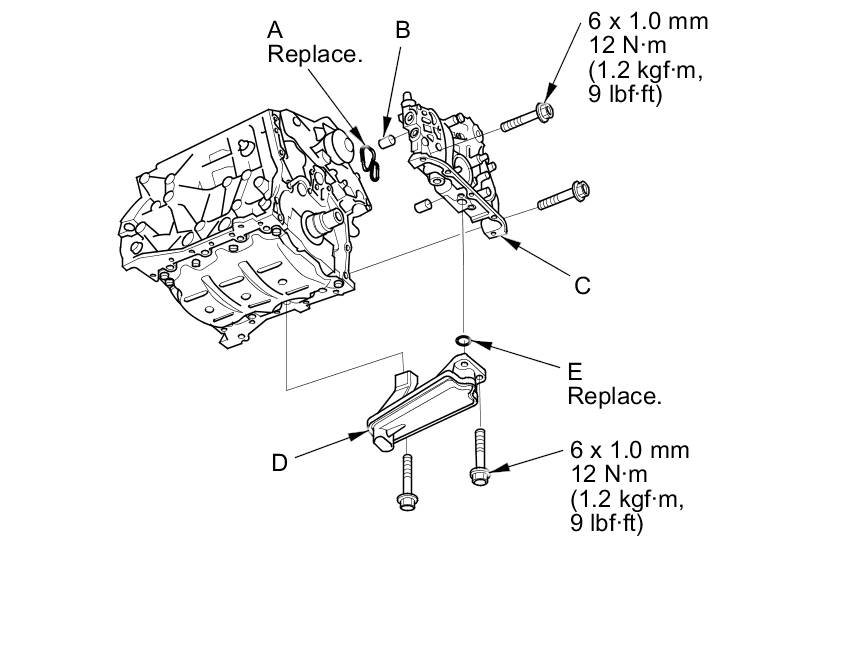 A
Replace.

B

6 x 1.0 mm
12 N·m
(1.2 kgf·m,
9 lbf·ft)

C

E
Replace.

D

6 x 1.0 mm
12 N·m
(1.2 kgf·m,
9 lbf·ft)