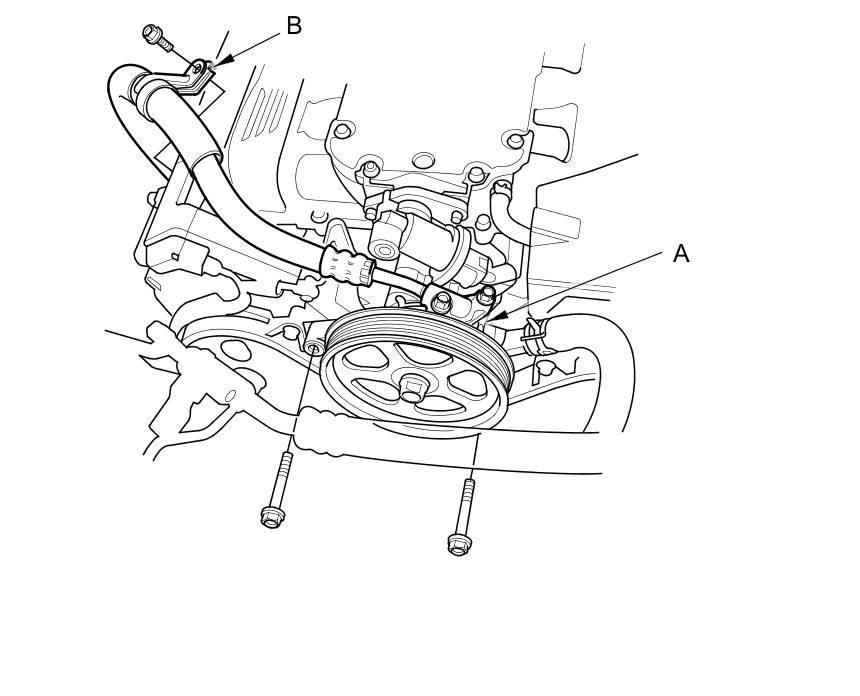 B

A