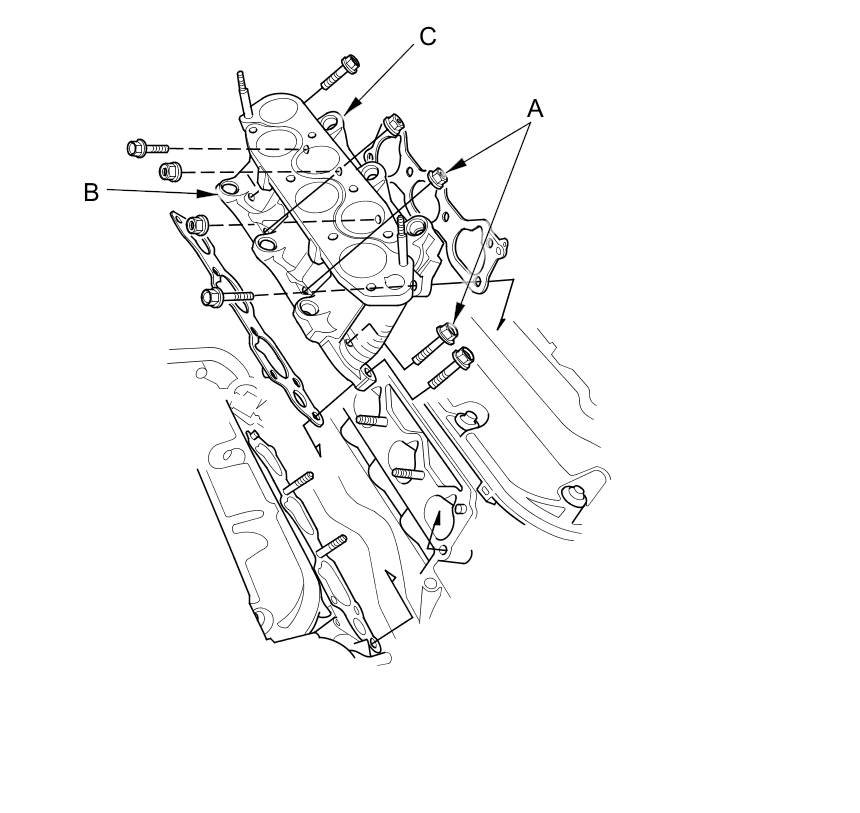 C
A
B