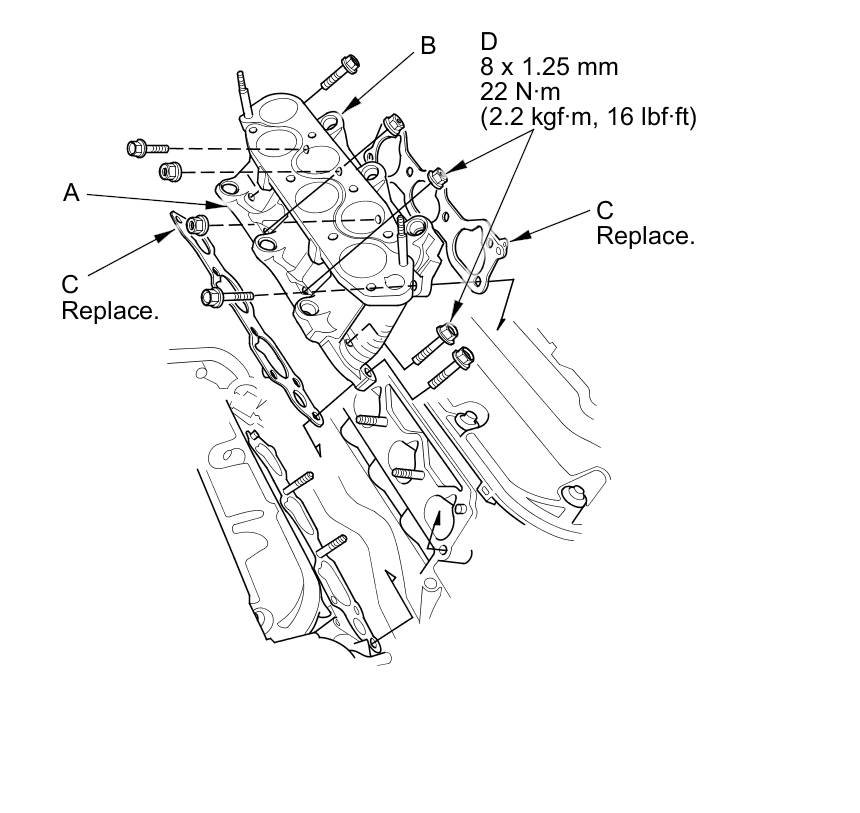 B

D
8 x 1.25 mm
22 N·m
(2.2 kgf·m, 16 lbf·ft)

A

C
Replace.

C
Replace.