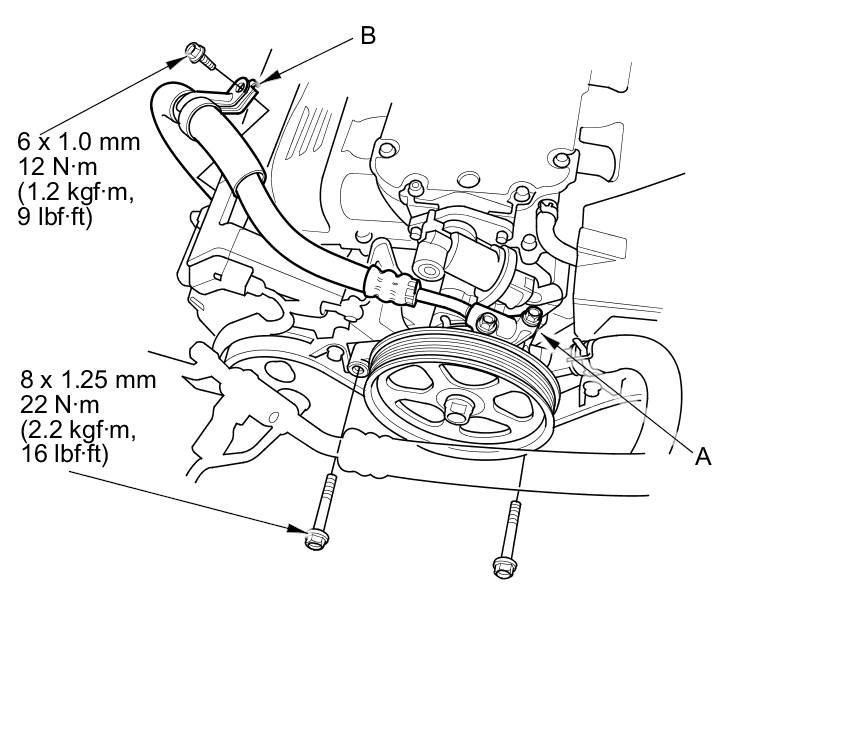 B

6 x 1.0 mm
12 N·m
(1.2 kgf·m,
9 lbf·ft)

8 x 1.25 mm
22 N·m
(2.2 kgf·m,
16 lbf·ft)

A