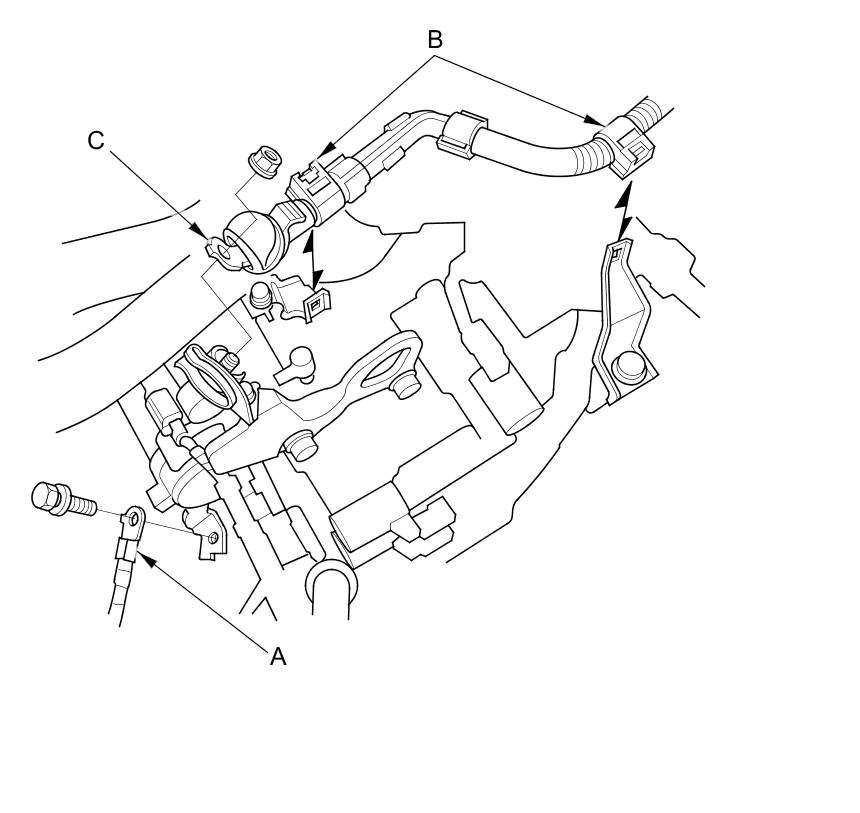 B
C
A