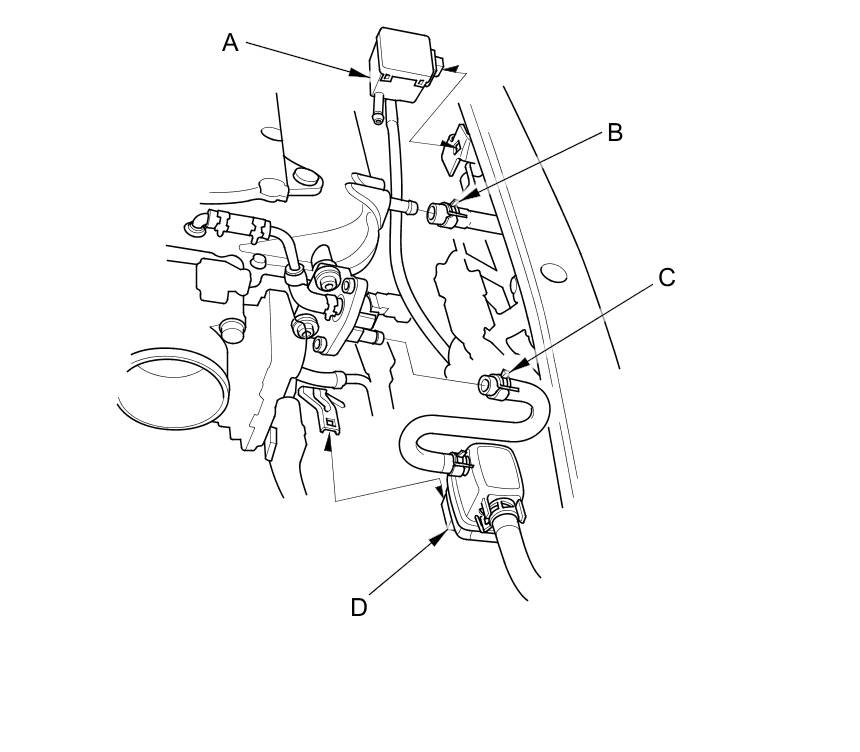 A
B
C
D