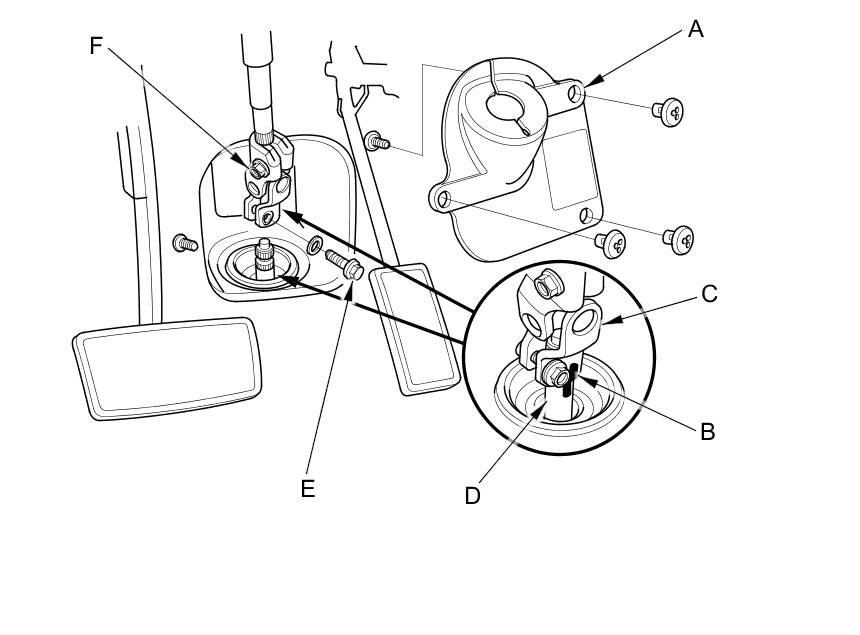 F
A
C
B
E
D