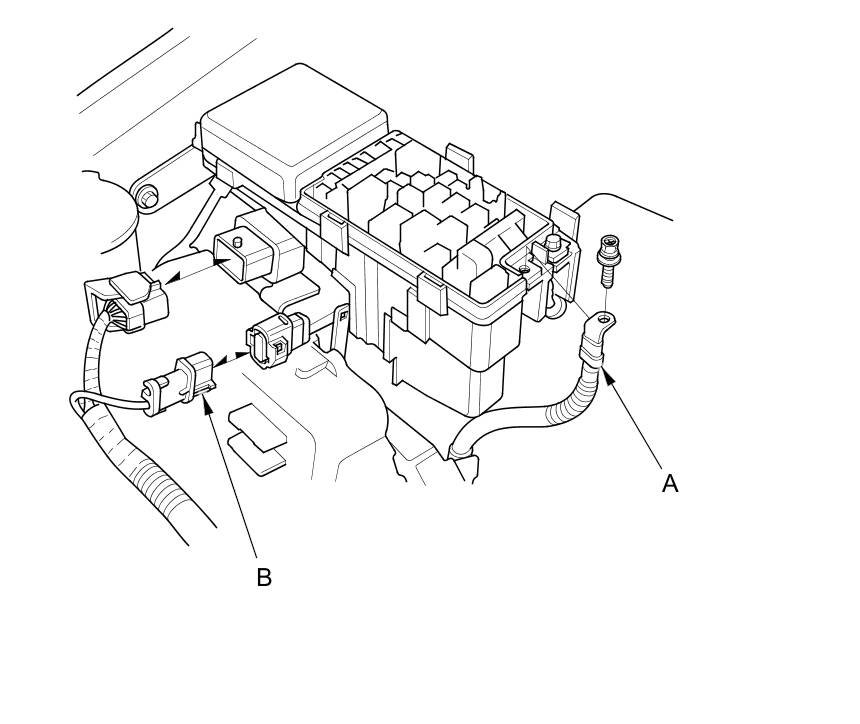 A

B