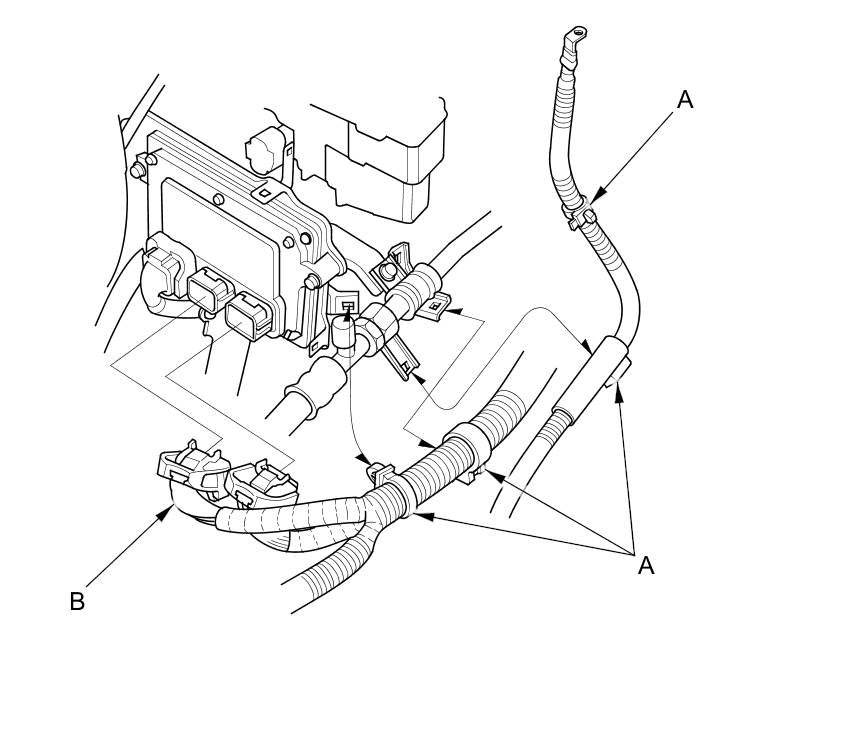 A

A

B