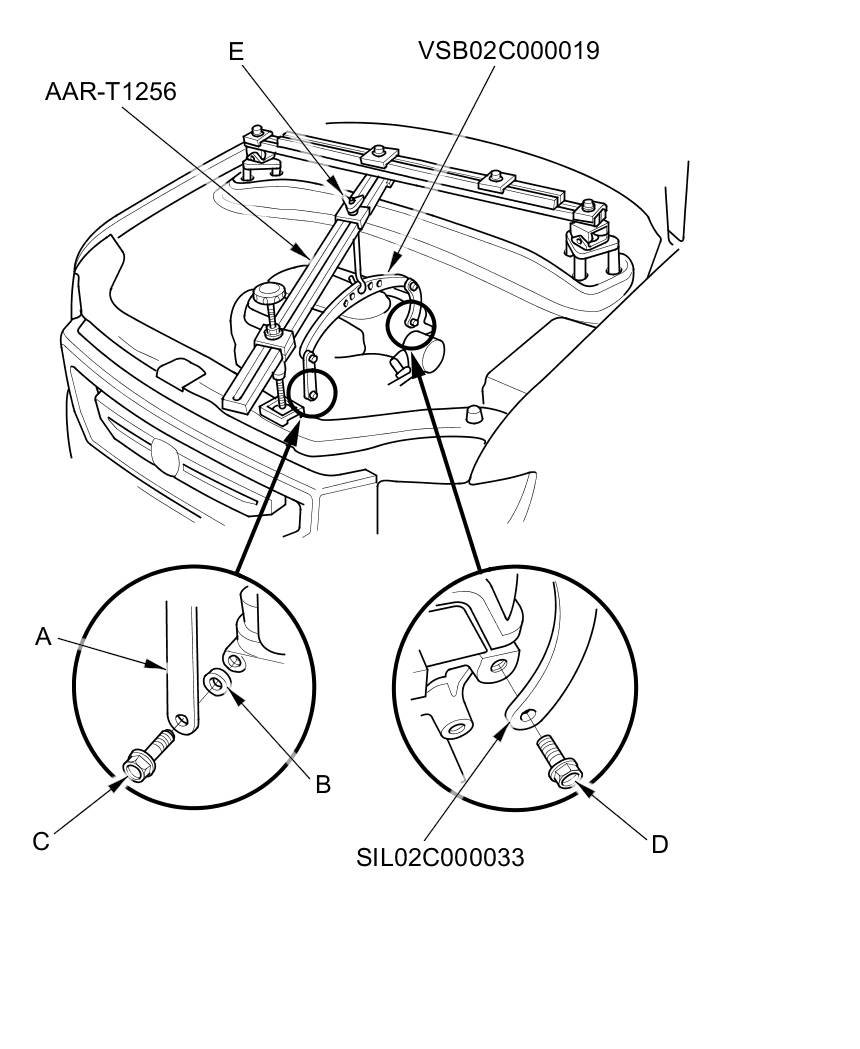 E
VSB02C000019
AAR-T1256
A
B
C
SIL02C000033
D