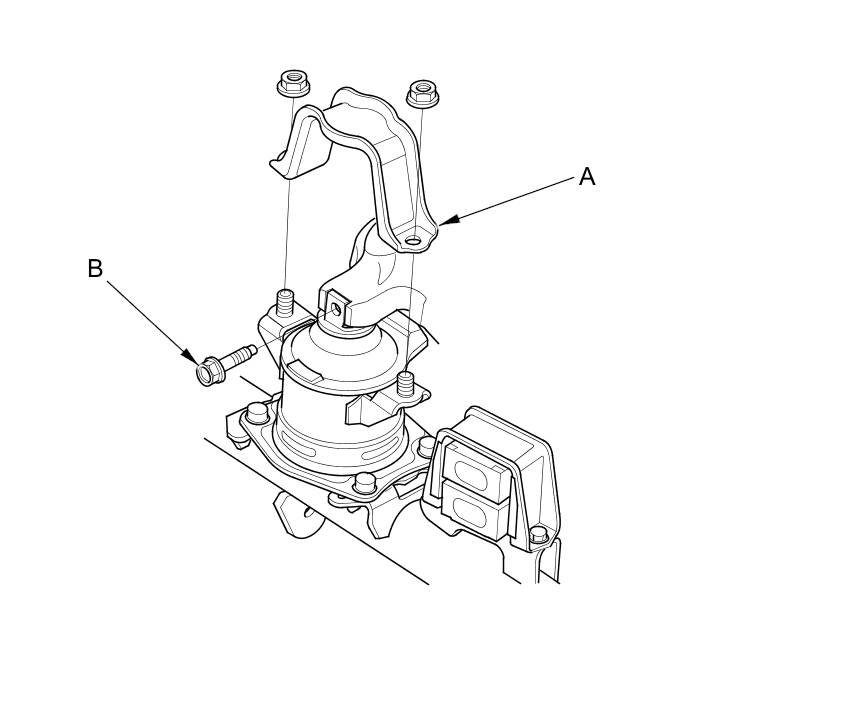 A

B