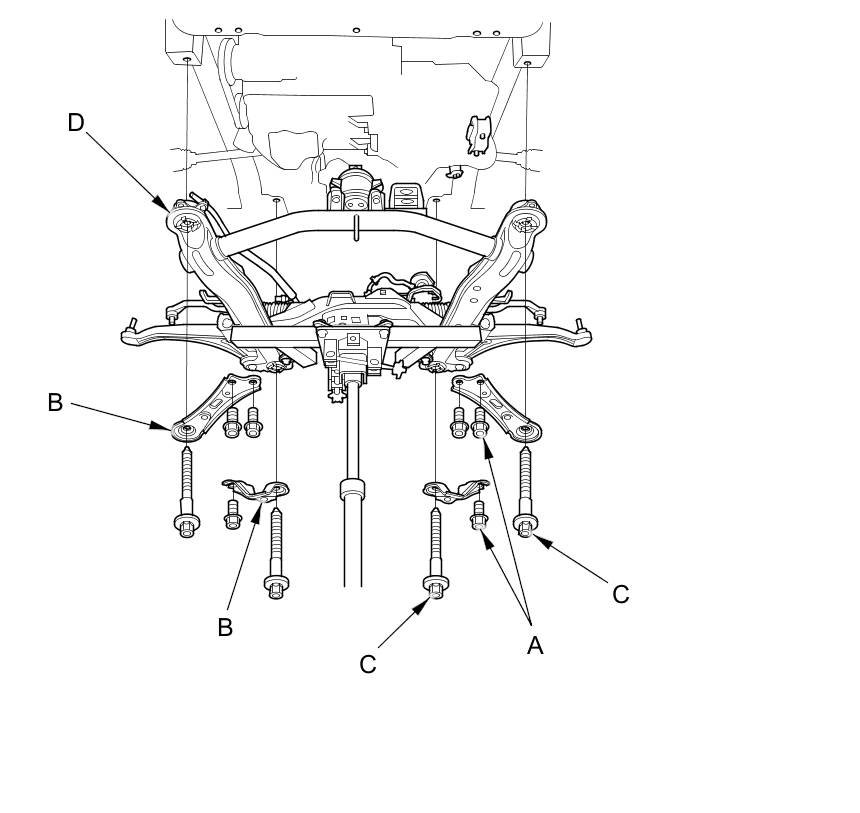 D
B
B
C
A
C