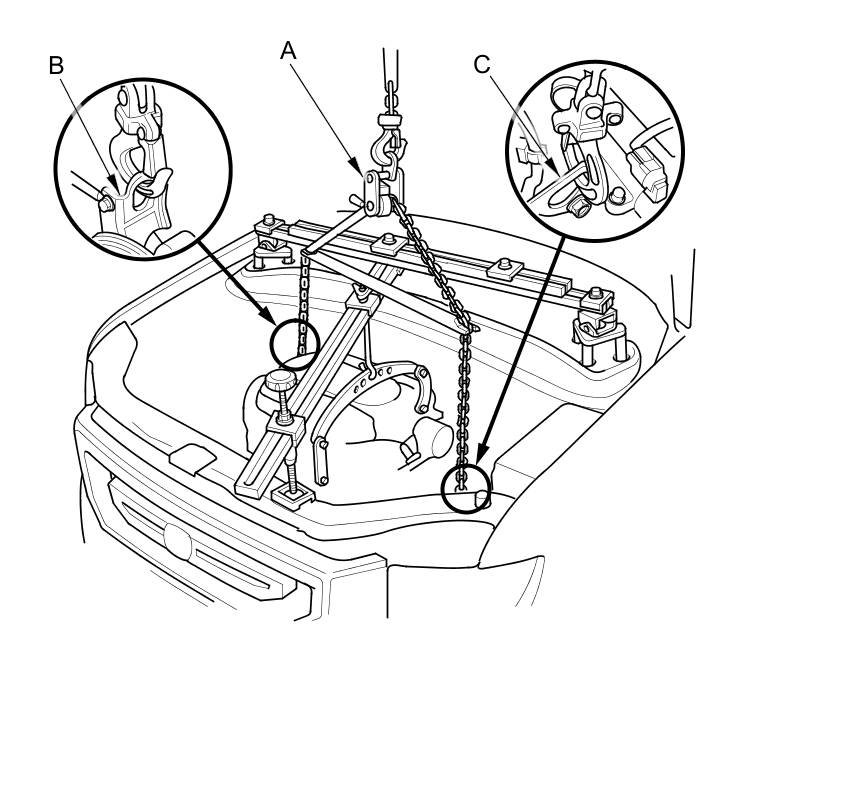 B

A

C