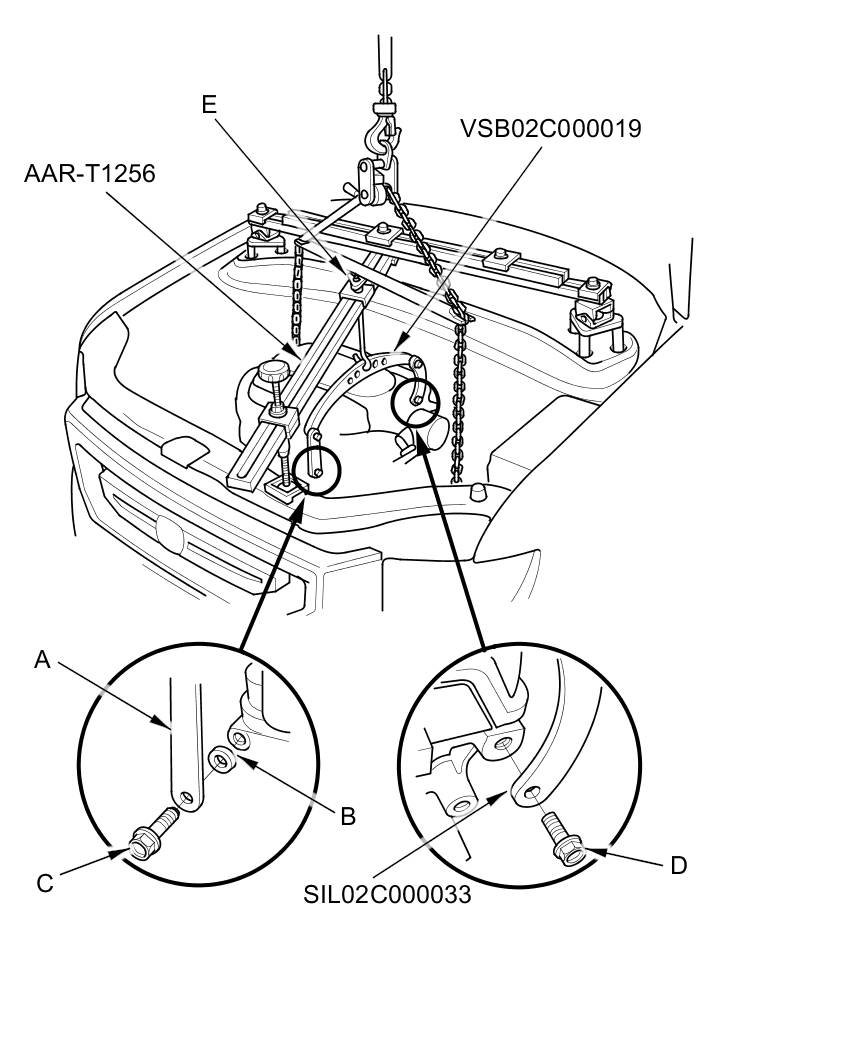 E
VSB02C000019
AAR-T1256
A
B
C
SIL02C000033
D