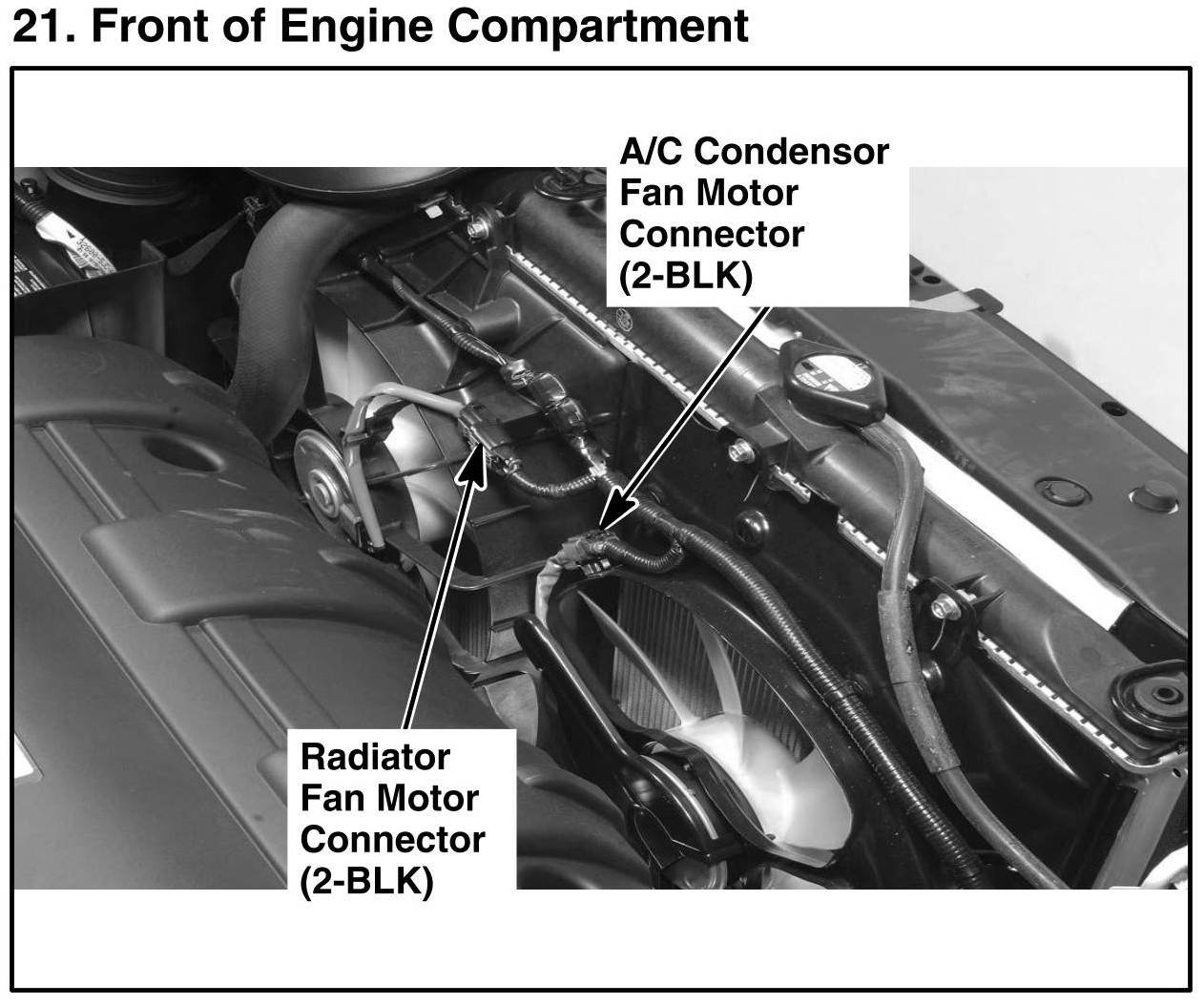 21. Front of Engine Compartment

A/C Condensor Fan Motor Connector (2-BLK)

Radiator Fan Motor Connector (2-BLK)