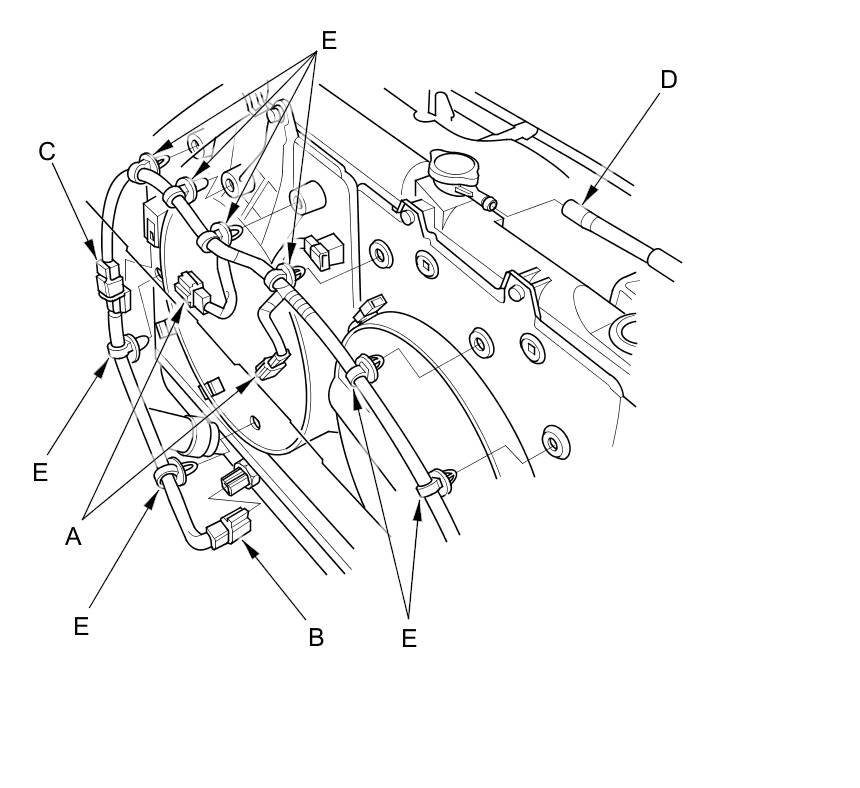 E
D
C
E
A
E
B
E