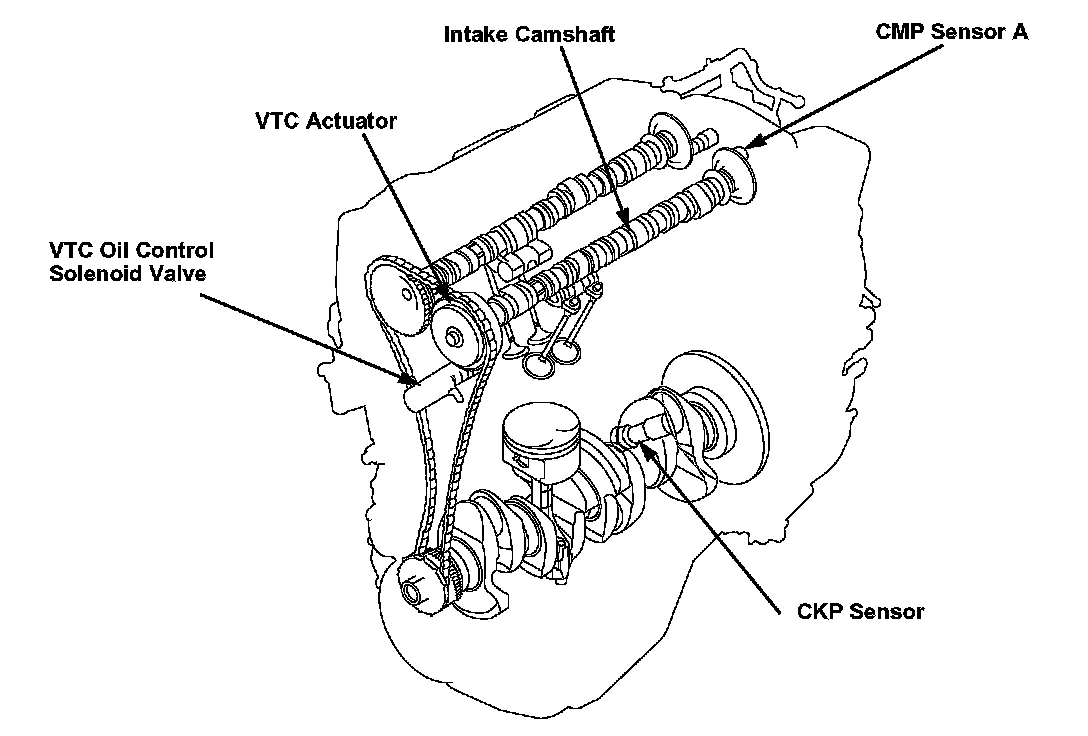 Intake Camshaft

CMP Sensor A

VTC Actuator

VTC Oil Control Solenoid Valve

CKP Sensor