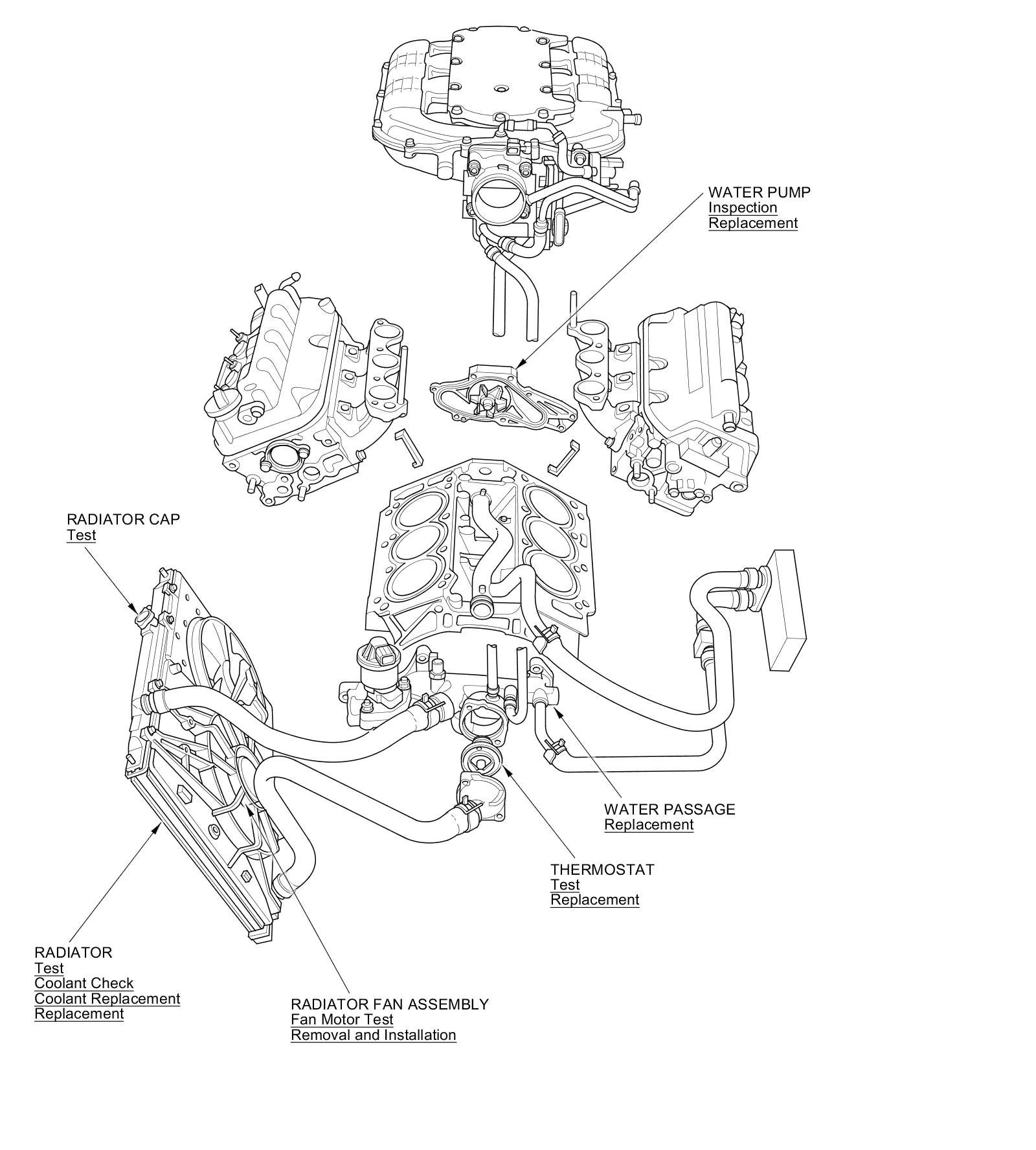 WATER PUMP
Inspection
Replacement

RADIATOR CAP
Test

WATER PASSAGE
Replacement

THERMOSTAT
Test
Replacement

RADIATOR
Test
Coolant Check
Coolant Replacement
Replacement

RADIATOR FAN ASSEMBLY
Fan Motor Test
Removal and Installation