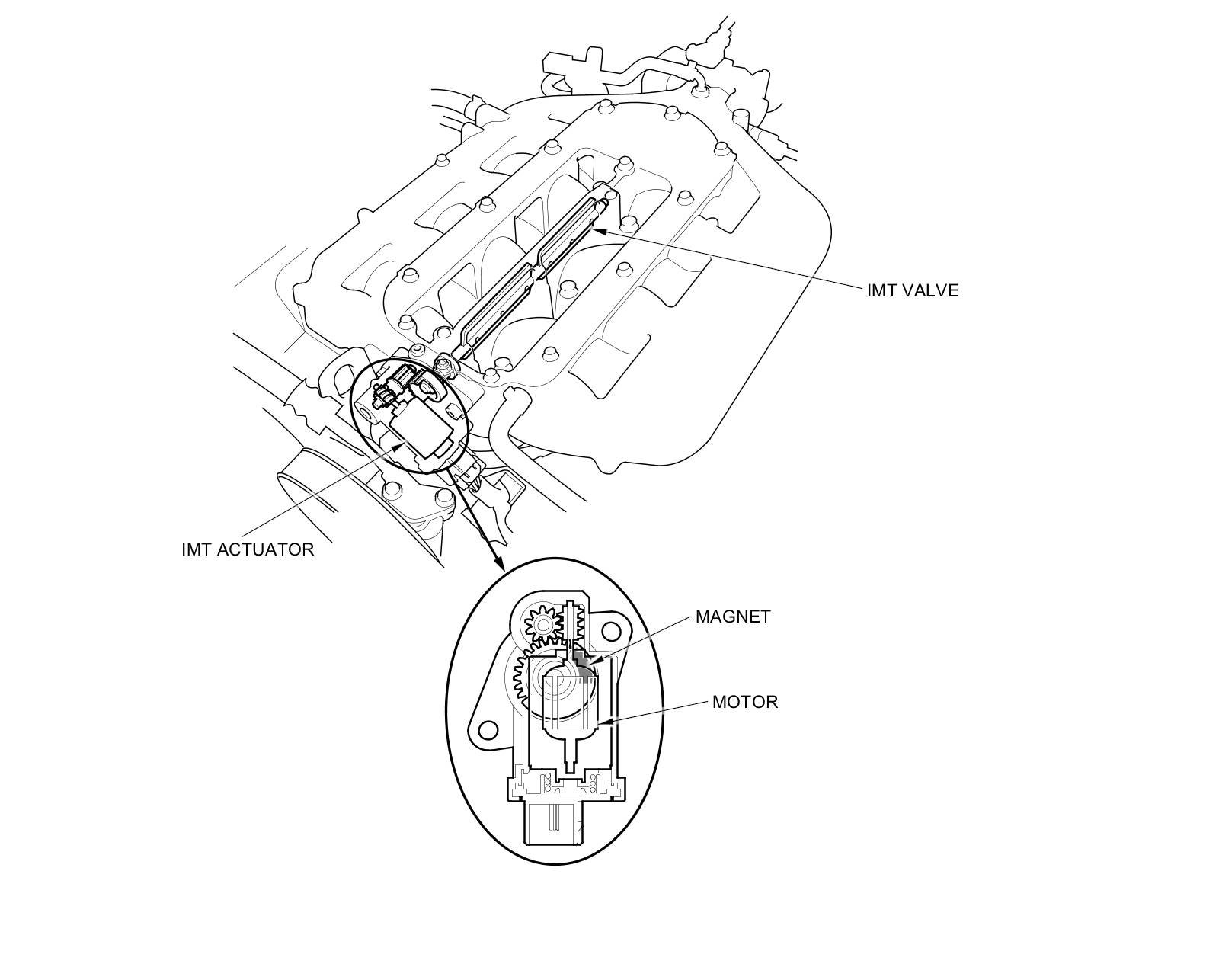 IMT VALVE

IMT ACTUATOR

MAGNET

MOTOR