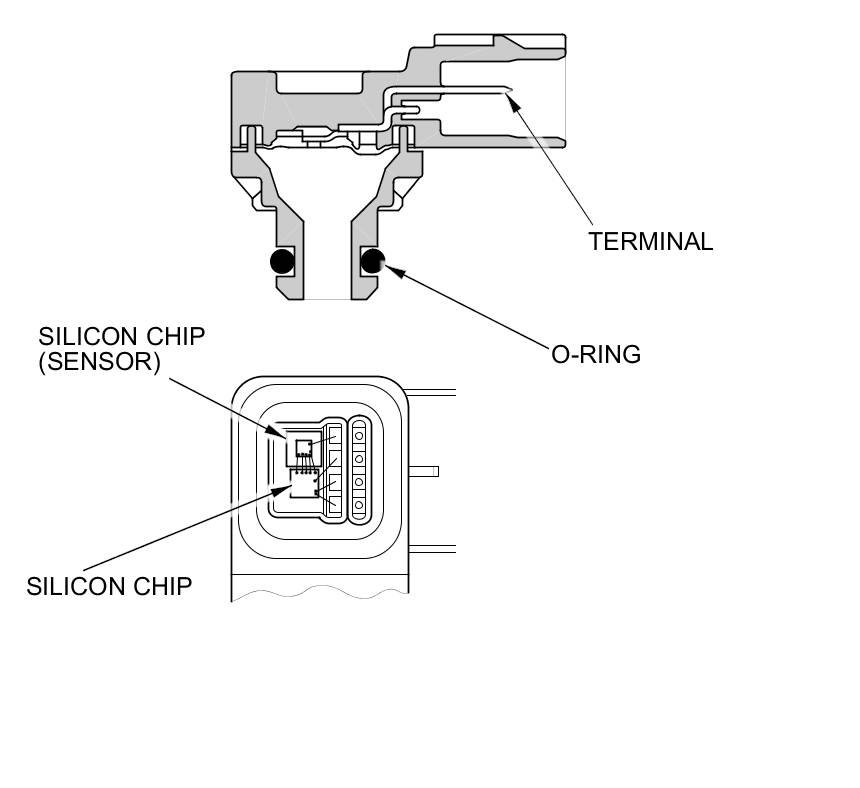 TERMINAL

O-RING

SILICON CHIP
(SENSOR)

SILICON CHIP