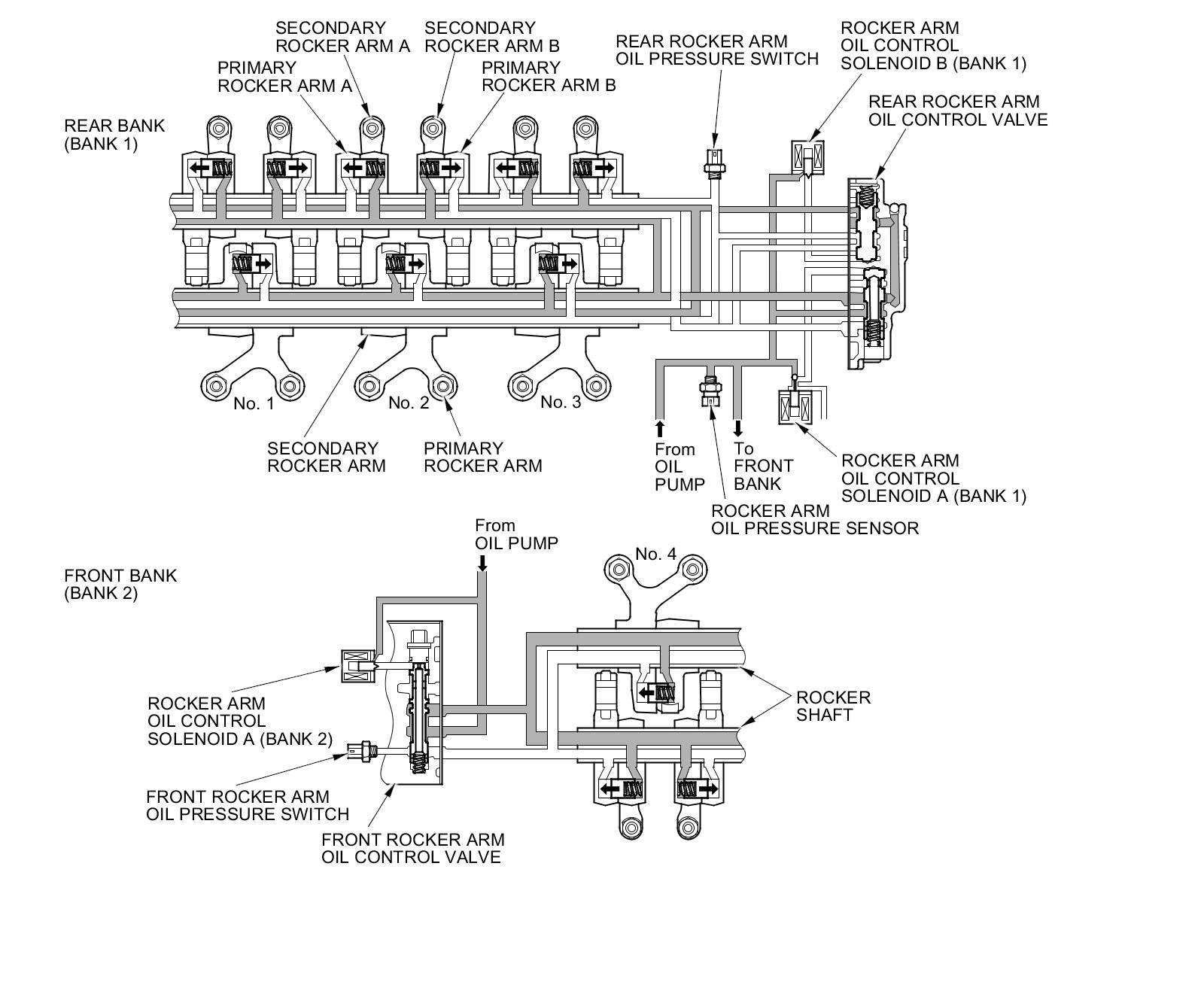 SECONDARY ROCKER ARM A

SECONDARY ROCKER ARM B

PRIMARY ROCKER ARM A

PRIMARY ROCKER ARM B

REAR ROCKER ARM OIL PRESSURE SWITCH

ROCKER ARM OIL CONTROL SOLENOID B (BANK 1)

REAR ROCKER ARM OIL CONTROL VALVE

REAR BANK (BANK 1)

No. 1

No. 2

No. 3

SECONDARY ROCKER ARM

PRIMARY ROCKER ARM

From OIL PUMP

To FRONT BANK

ROCKER ARM OIL CONTROL SOLENOID A (BANK 1)

ROCKER ARM OIL PRESSURE SENSOR

From OIL PUMP

No. 4

FRONT BANK (BANK 2)

ROCKER ARM OIL CONTROL SOLENOID A (BANK 2)

ROCKER SHAFT

FRONT ROCKER ARM OIL PRESSURE SWITCH

FRONT ROCKER ARM OIL CONTROL VALVE