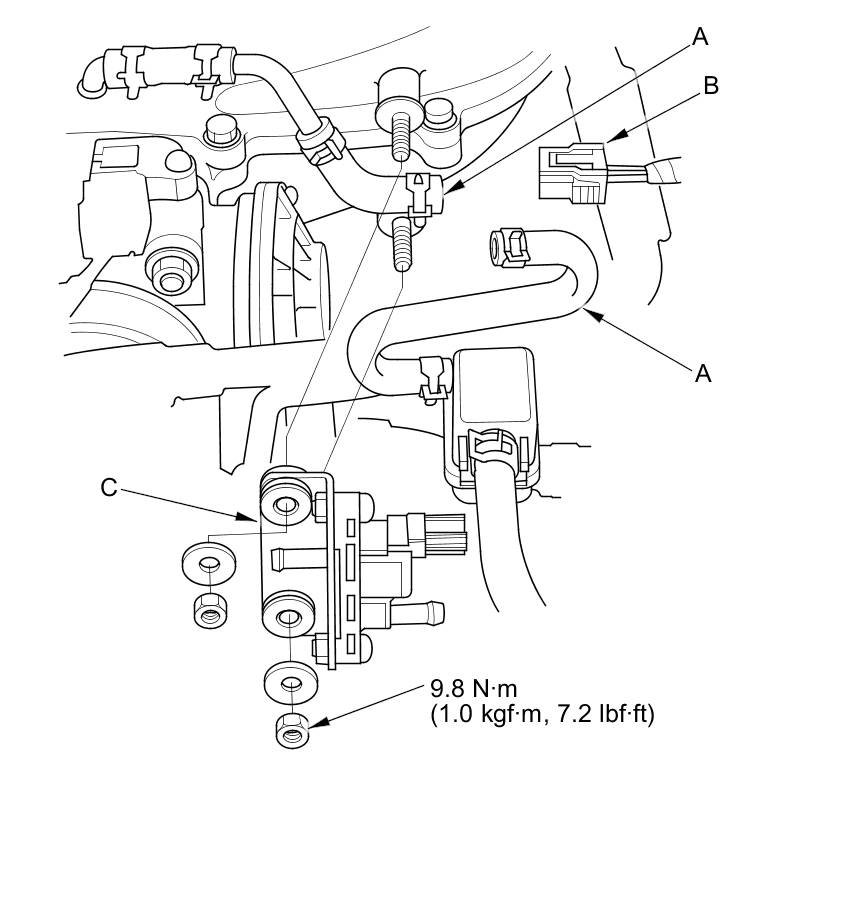 A

B

A

C

9.8 N·m
(1.0 kgf·m, 7.2 lbf·ft)