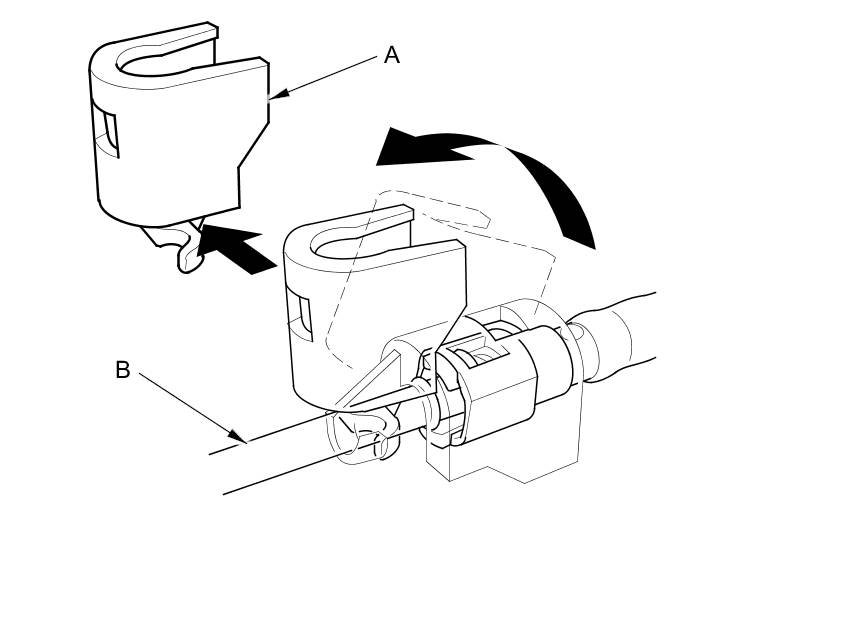 A

B