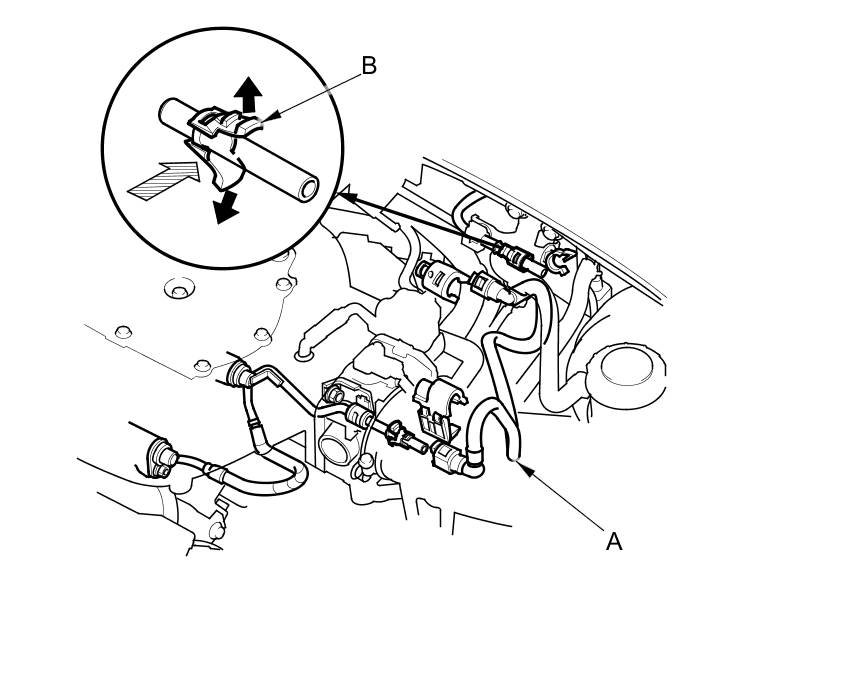 B

A